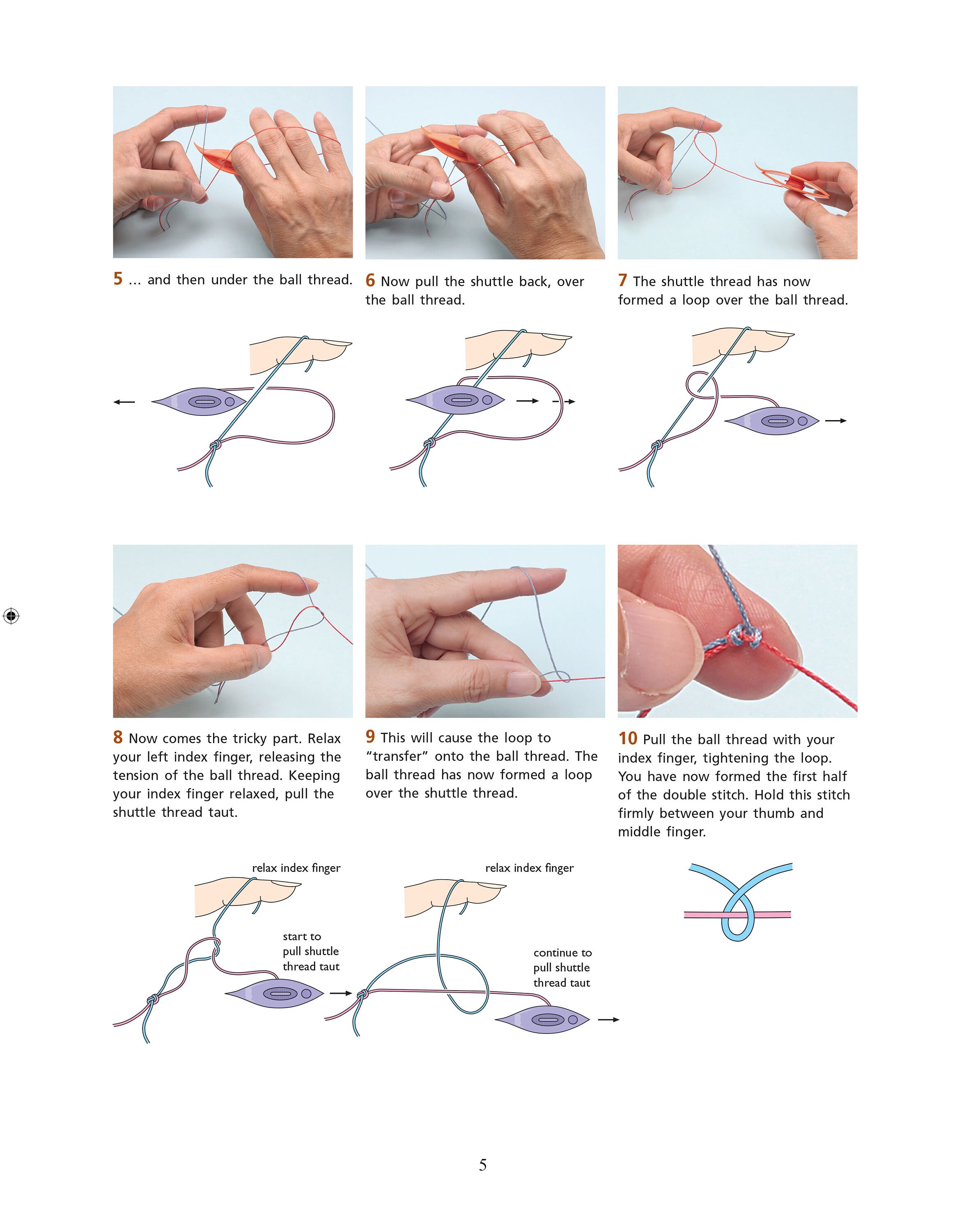 5 ... and then under the ball thread.

6 Now pull the shuttle back, over the ball thread.

7 The shuttle thread has now formed a loop over the ball thread.

8 Now comes the tricky part. Relax your left index finger, releasing the tension of the ball thread. Keeping your index finger relaxed, pull the shuttle thread taut.

9 This will cause the loop to "transfer" onto the ball thread. The ball thread has now formed a loop over the shuttle thread.

10 Pull the ball thread with your index finger, tightening the loop. You have now formed the first half of the double stitch. Hold this stitch firmly between your thumb and middle finger.

relax index finger

start to pull shuttle thread taut

relax index finger

continue to pull shuttle thread taut

5