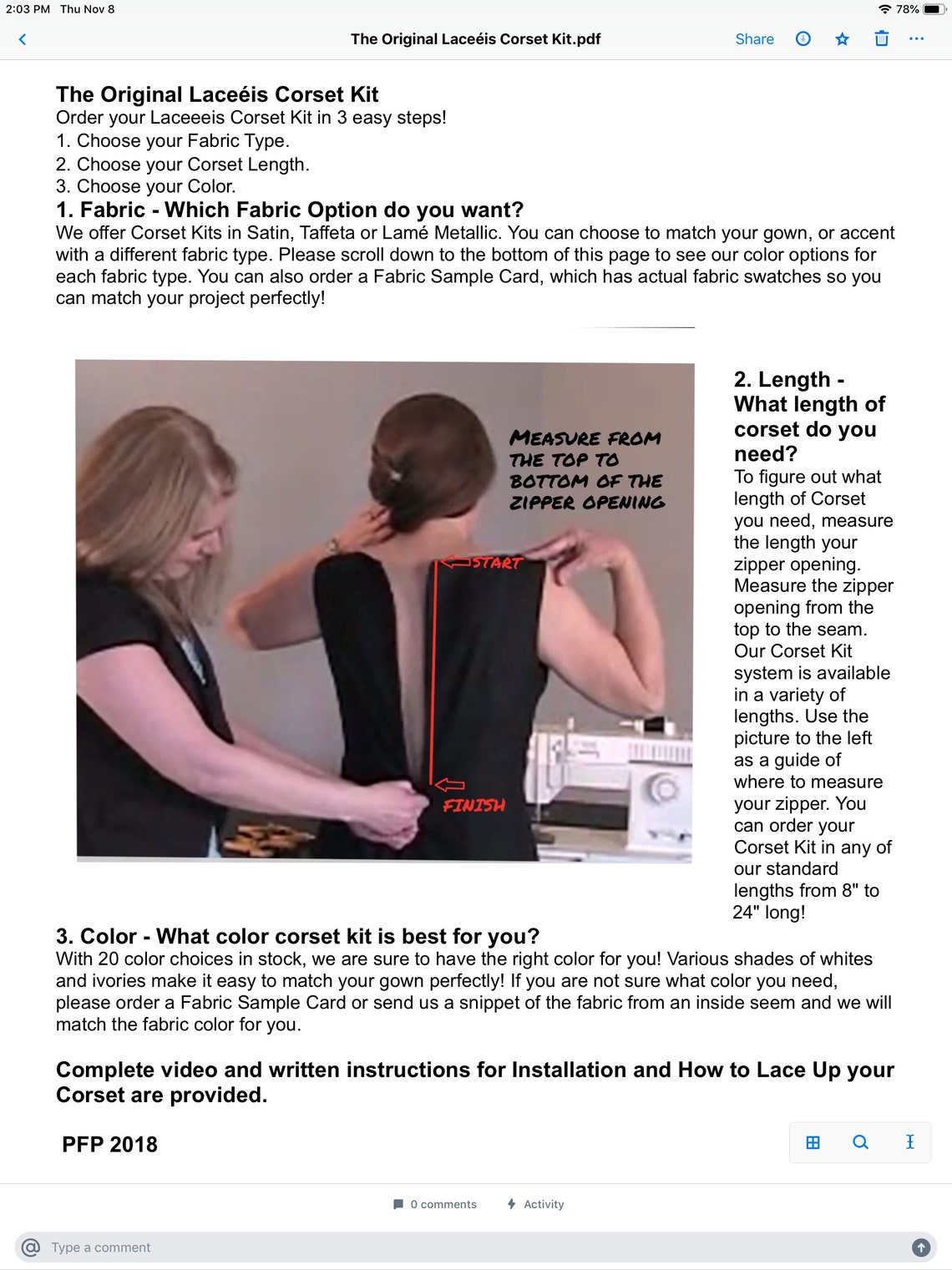 2:03 PM Thu Nov 8

78%

The Original Laceéis Corset Kit.pdf

Share

The Original Laceéis Corset Kit
Order your Laceeeis Corset Kit in 3 easy steps!
1. Choose your Fabric Type.
2. Choose your Corset Length.
3. Choose your Color.

1. Fabric - Which Fabric Option do you want?
We offer Corset Kits in Satin, Taffeta or Lamé Metallic. You can choose to match your gown, or accent with a different fabric type. Please scroll down to the bottom of this page to see our color options for each fabric type. You can also order a Fabric Sample Card, which has actual fabric swatches so you can match your project perfectly!

MEASURE FROM THE TOP TO BOTTOM OF THE ZIPPER OPENING

START

FINISH

2. Length - What length of corset do you need?
To figure out what length of Corset you need, measure the length your zipper opening. Measure the zipper opening from the top to the seam. Our Corset Kit system is available in a variety of lengths. Use the picture to the left as a guide of where to measure your zipper. You can order your Corset Kit in any of our standard lengths from 8" to 24" long!

3. Color - What color corset kit is best for you?
With 20 color choices in stock, we are sure to have the right color for you! Various shades of whites and ivories make it easy to match your gown perfectly! If you are not sure what color you need, please order a Fabric Sample Card or send us a snippet of the fabric from an inside seem and we will match the fabric color for you.

Complete video and written instructions for Installation and How to Lace Up your Corset are provided.

PFP 2018

0 comments

Activity

Type a comment