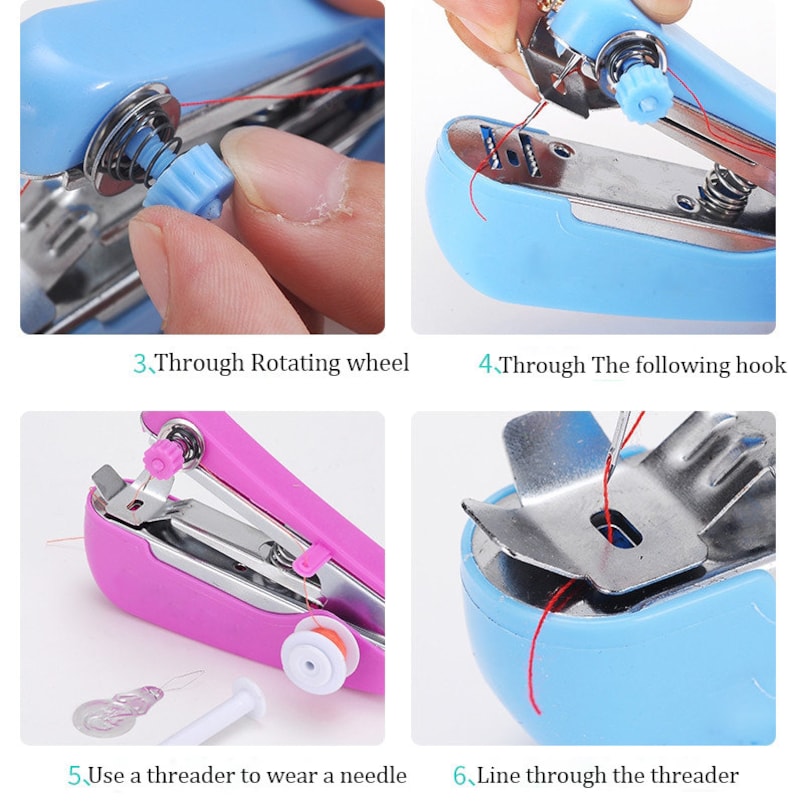 3、Through Rotating wheel

4、Through The following hook

5、Use a threader to wear a needle

6、Line through the threader