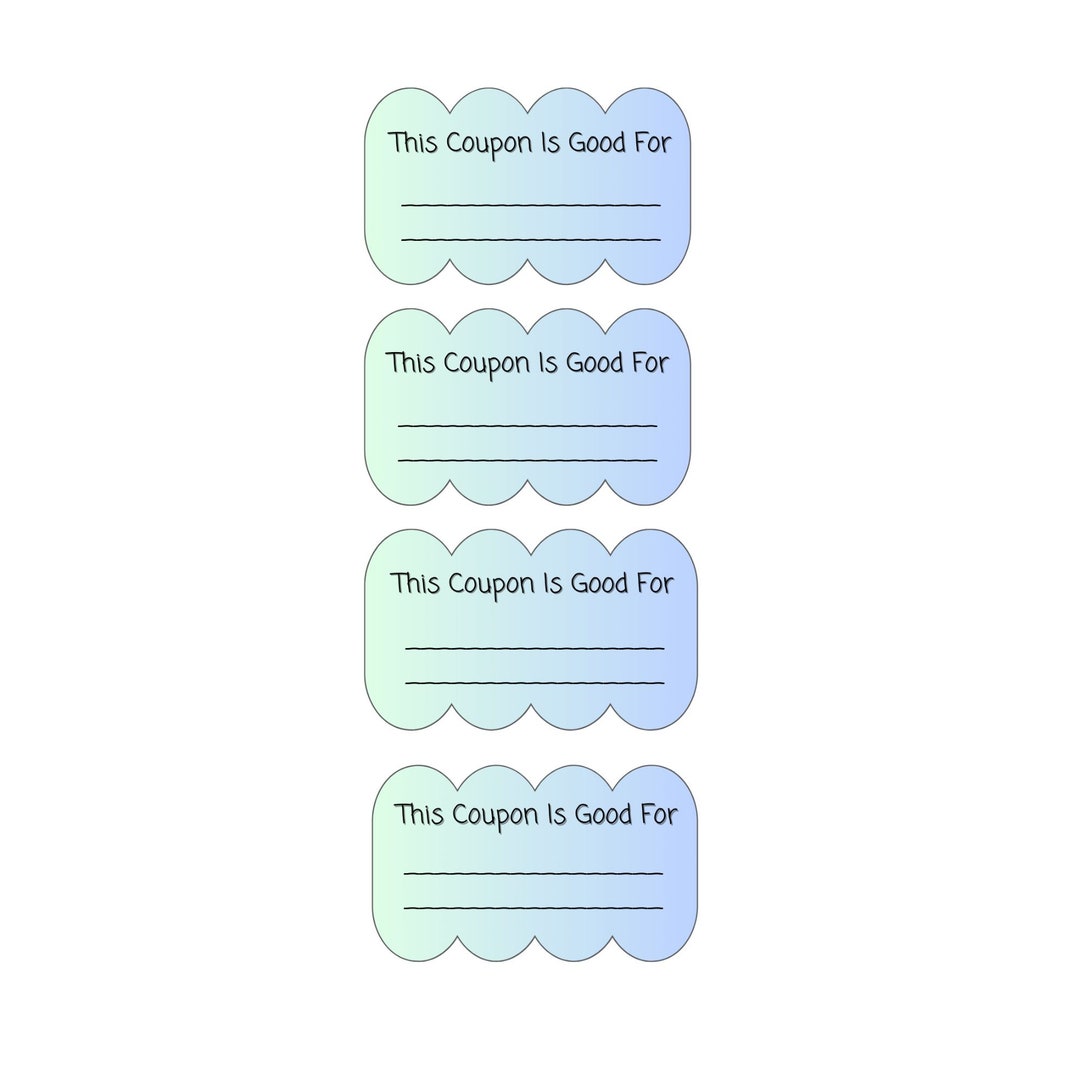 This Coupon Is Good For

____
____

This Coupon Is Good For

____
____

This Coupon Is Good For

____
____

This Coupon Is Good For

____
____