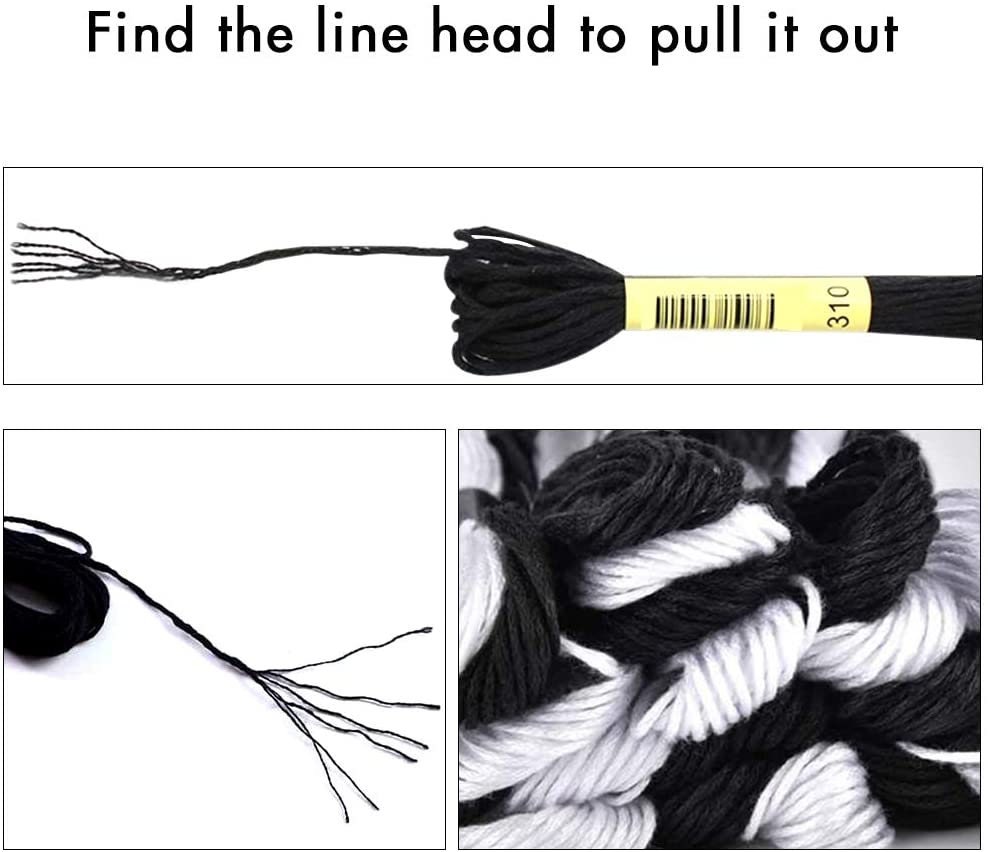 Find the line head to pull it out

310