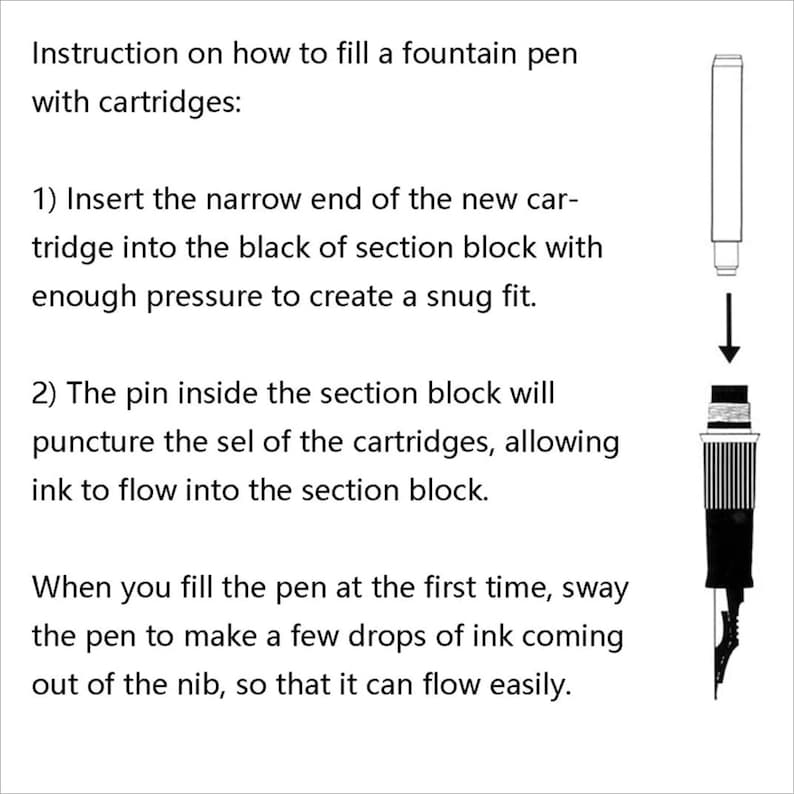 Instruction on how to fill a fountain pen with cartridges:

1) Insert the narrow end of the new cartridge into the black of section block with enough pressure to create a snug fit.

2) The pin inside the section block will puncture the sel of the cartridges, allowing ink to flow into the section block.

When you fill the pen at the first time, sway the pen to make a few drops of ink coming out of the nib, so that it can flow easily.