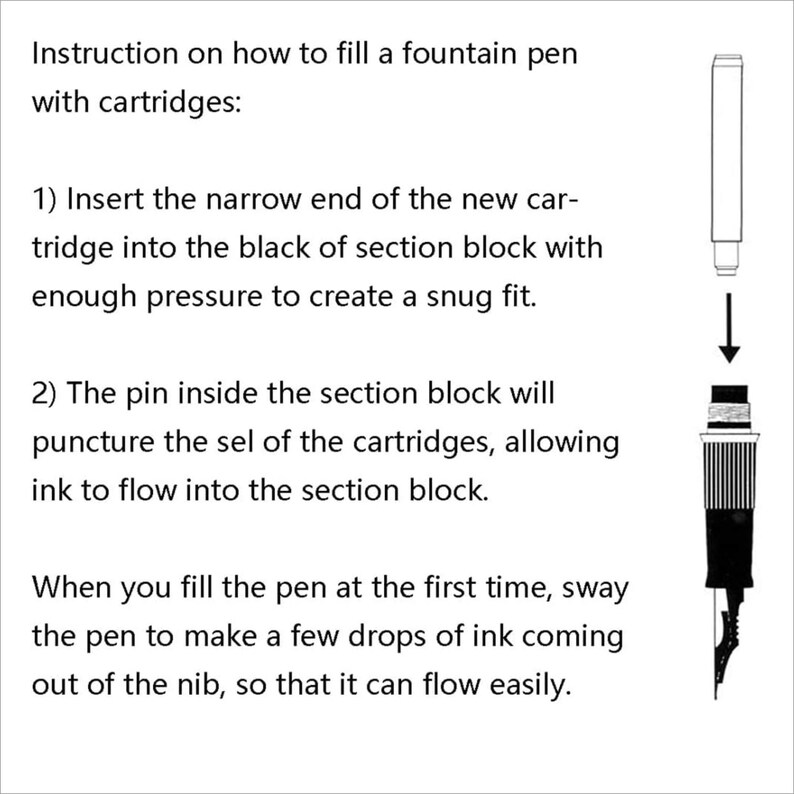 Instruction on how to fill a fountain pen with cartridges:

1) Insert the narrow end of the new cartridge into the black of section block with enough pressure to create a snug fit.

2) The pin inside the section block will puncture the sel of the cartridges, allowing ink to flow into the section block.

When you fill the pen at the first time, sway the pen to make a few drops of ink coming out of the nib, so that it can flow easily.