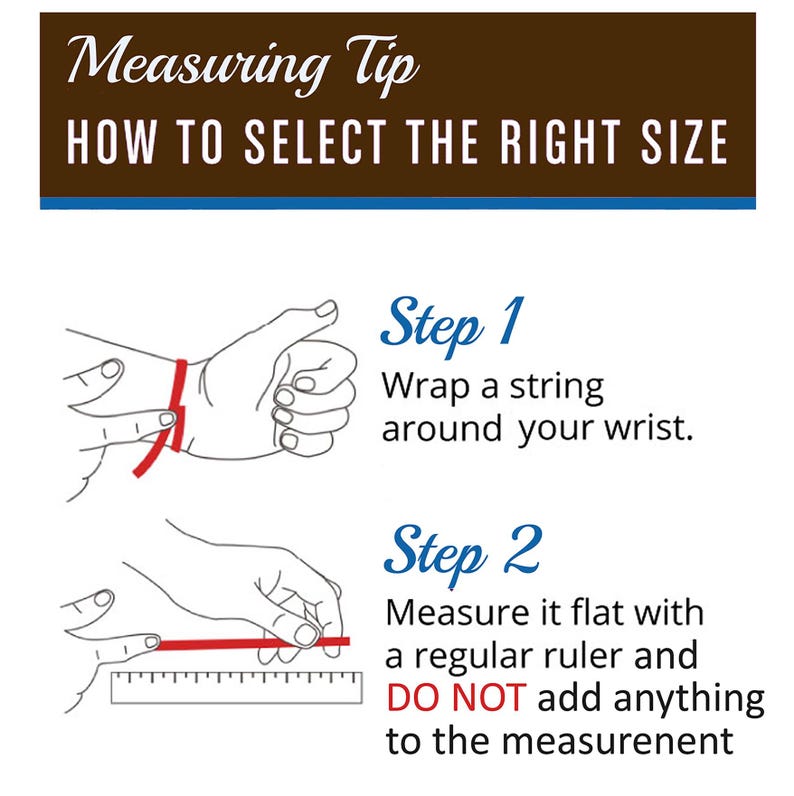 Measuring Tip
HOW TO SELECT THE RIGHT SIZE

Step 1
Wrap a string around your wrist.

Step 2
Measure it flat with a regular ruler and DO NOT add anything to the measurenent