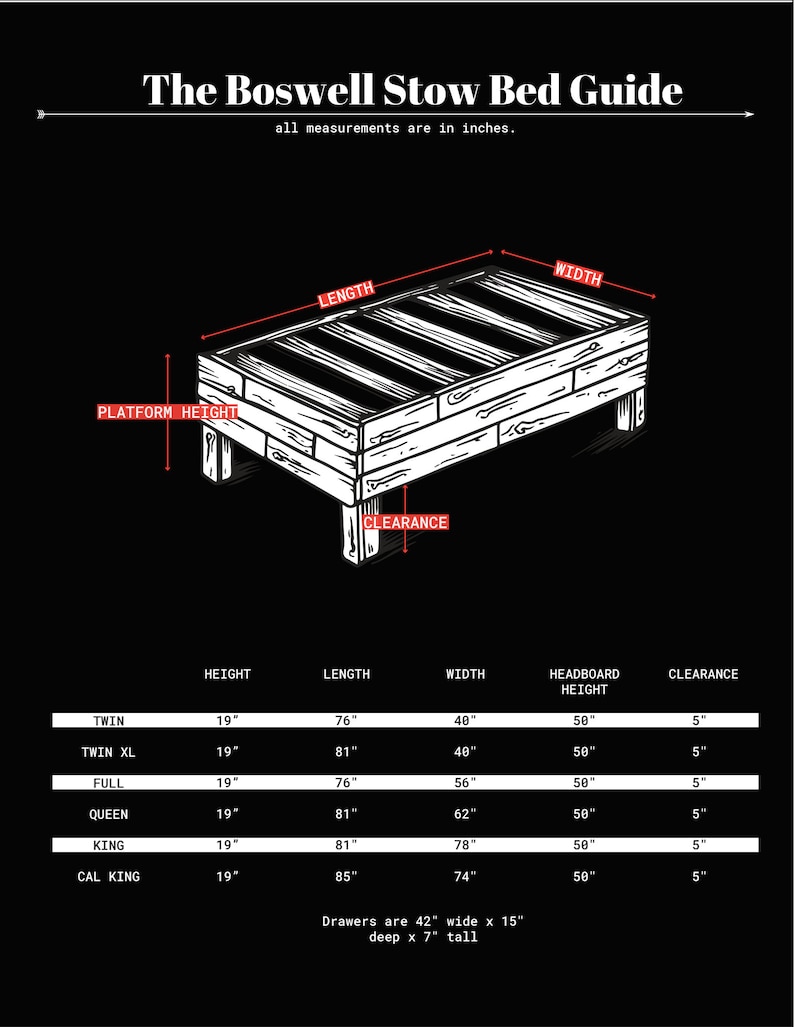 The Boswell Stow Bed Guide

all measurements are in inches.

LENGTH

WIDTH

PLATFORM HEIGHT

CLEARANCE

| | HEIGHT | LENGTH | WIDTH | HEADBOARD HEIGHT | CLEARANCE |
|---|---|---|---|---|---|
| TWIN | 19" | 76" | 40" | 50" | 5" |
| TWIN XL | 19" | 81" | 40" | 50" | 5" |
| FULL | 19" | 76" | 56" | 50" | 5" |
| QUEEN | 19" | 81" | 62" | 50" | 5" |
| KING | 19" | 81" | 78" | 50" | 5" |
| CAL KING | 19" | 85" | 74" | 50" | 5" |

Drawers are 42" wide x 15" deep x 7" tall