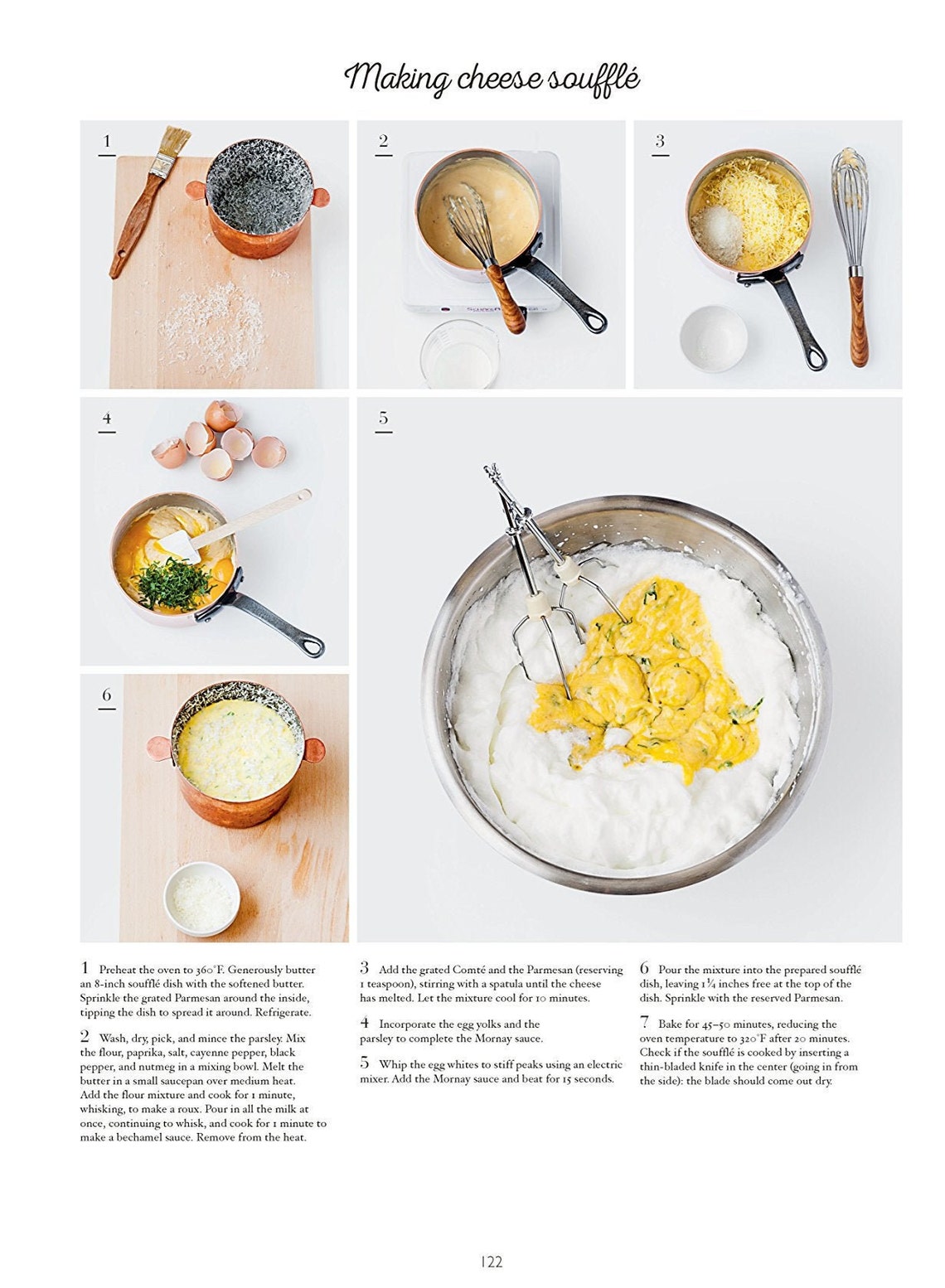 Making cheese soufflé

1

2

3

4

5

6

1 Preheat the oven to 360°F. Generously butter an 8-inch soufflé dish with the softened butter. Sprinkle the grated Parmesan around the inside, tipping the dish to spread it around. Refrigerate.

2 Wash, dry, pick, and mince the parsley. Mix the flour, paprika, salt, cayenne pepper, black pepper, and nutmeg in a mixing bowl. Melt the butter in a small saucepan over medium heat. Add the flour mixture and cook for 1 minute, whisking, to make a roux. Pour in all the milk at once, continuing to whisk, and cook for 1 minute to make a bechamel sauce. Remove from the heat.

3 Add the grated Comté and the Parmesan (reserving 1 teaspoon), stirring with a spatula until the cheese has melted. Let the mixture cool for 10 minutes.

4 Incorporate the egg yolks and the parsley to complete the Mornay sauce.

5 Whip the egg whites to stiff peaks using an electric mixer. Add the Mornay sauce and beat for 15 seconds.

6 Pour the mixture into the prepared soufflé dish, leaving $1\frac{1}{4}$ inches free at the top of the dish. Sprinkle with the reserved Parmesan.

7 Bake for 45–50 minutes, reducing the oven temperature to 320°F after 20 minutes. Check if the soufflé is cooked by inserting a thin-bladed knife in the center (going in from the side): the blade should come out dry.

122