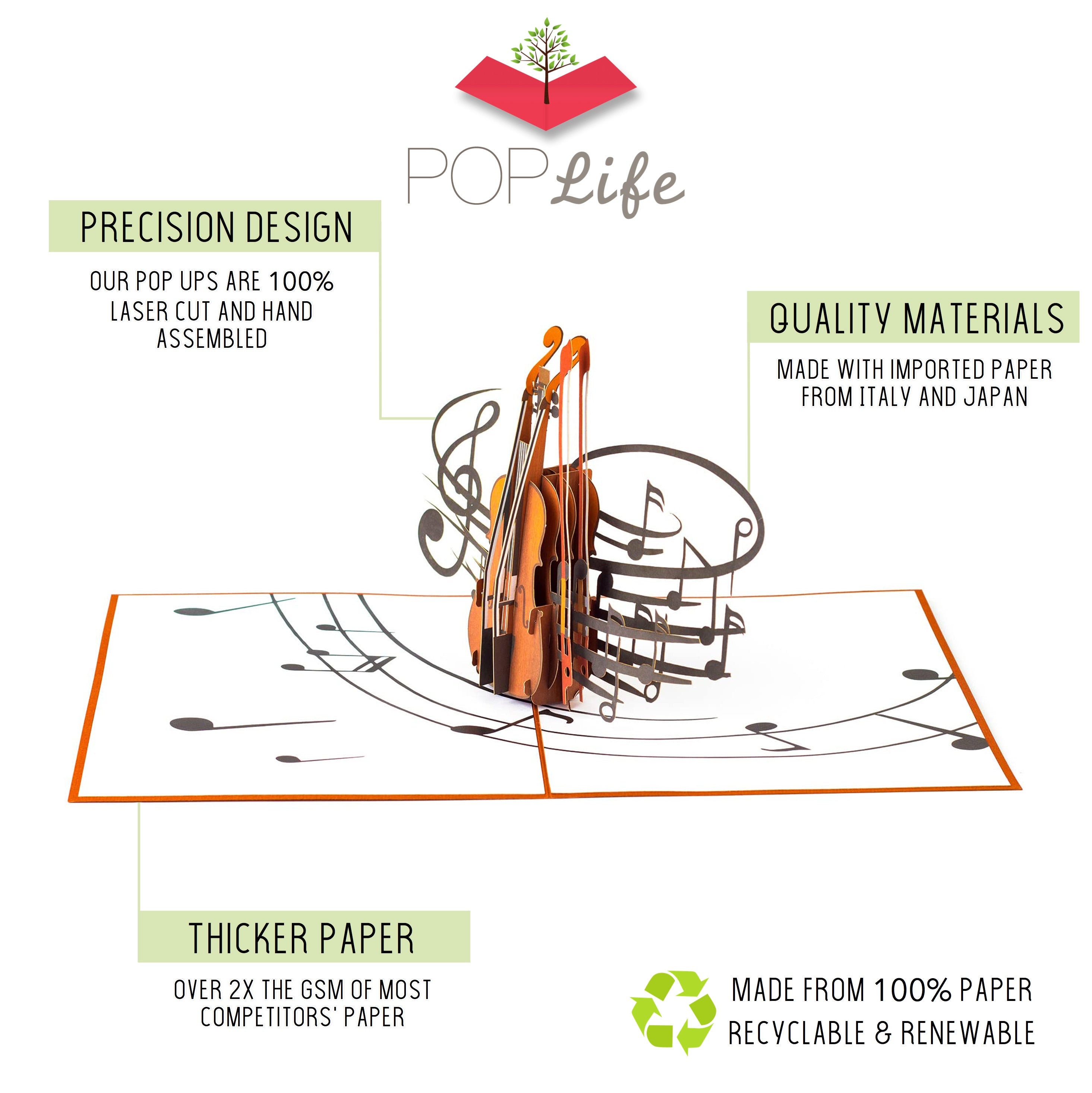 POP Life

PRECISION DESIGN

OUR POP UPS ARE 100% LASER CUT AND HAND ASSEMBLED

QUALITY MATERIALS

MADE WITH IMPORTED PAPER FROM ITALY AND JAPAN

THICKER PAPER

OVER 2X THE GSM OF MOST COMPETITORS' PAPER

MADE FROM 100% PAPER RECYCLABLE & RENEWABLE