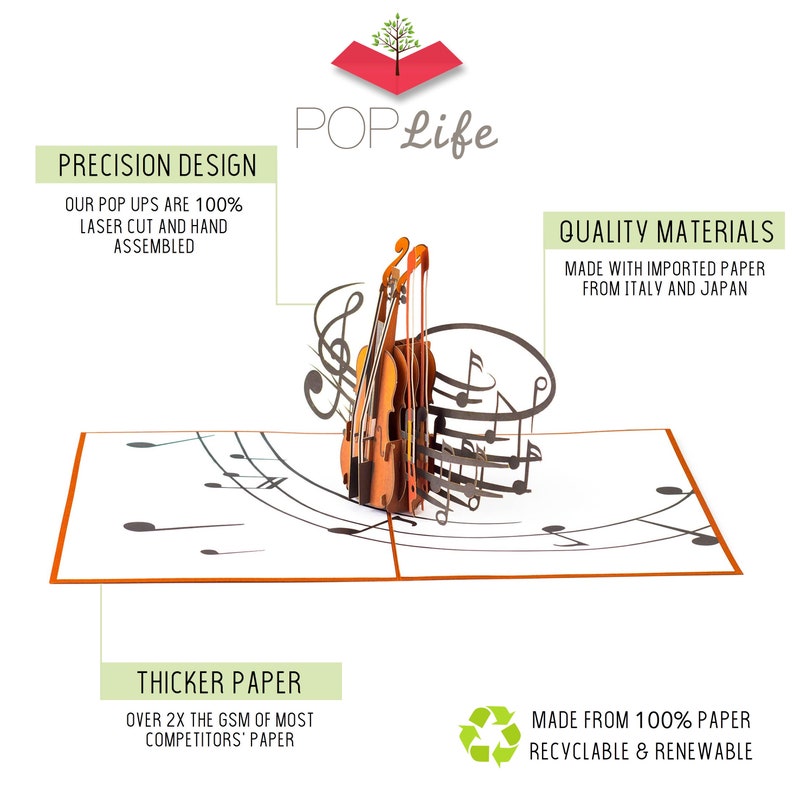 POP Life

PRECISION DESIGN

OUR POP UPS ARE 100% LASER CUT AND HAND ASSEMBLED

QUALITY MATERIALS

MADE WITH IMPORTED PAPER FROM ITALY AND JAPAN

THICKER PAPER

OVER 2X THE GSM OF MOST COMPETITORS' PAPER

MADE FROM 100% PAPER RECYCLABLE & RENEWABLE