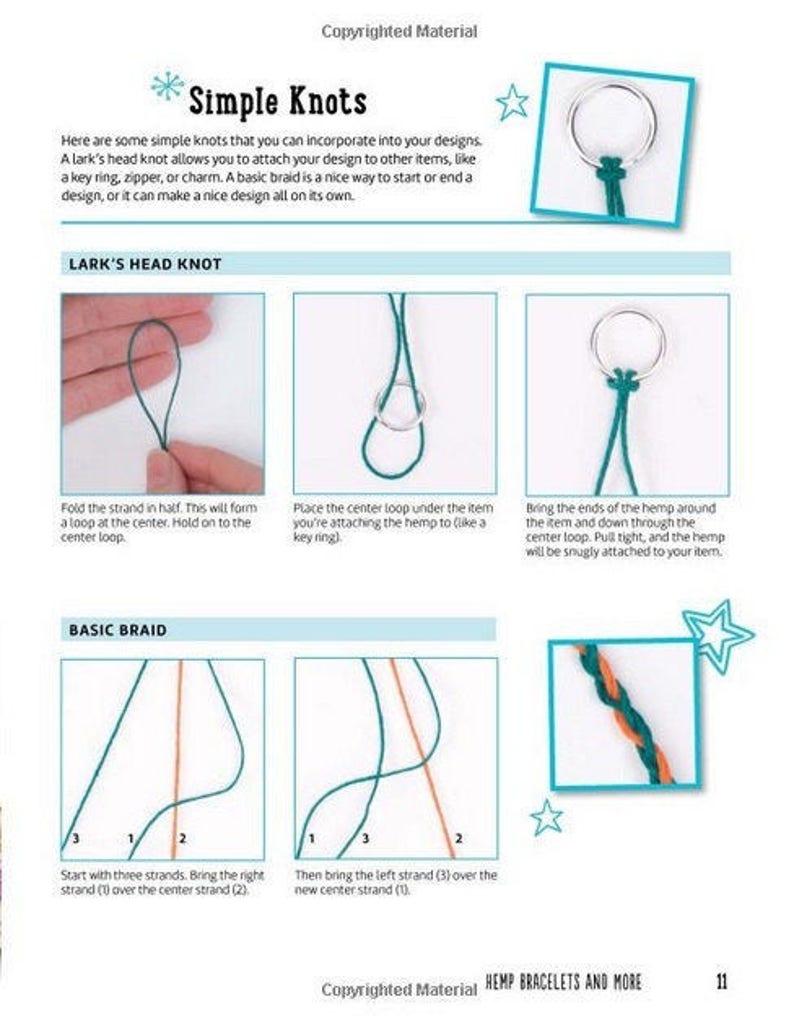 Copyrighted Material

Simple Knots

Here are some simple knots that you can incorporate into your designs. A lark's head knot allows you to attach your design to other items, like a key ring, zipper, or charm. A basic braid is a nice way to start or end a design, or it can make a nice design all on its own.

LARK'S HEAD KNOT

Fold the strand in half. This will form a loop at the center. Hold on to the center loop.

Place the center loop under the item you're attaching the hemp to (like a key ring).

Bring the ends of the hemp around the item and down through the center loop. Pull tight, and the hemp will be snugly attached to your item.

BASIC BRAID

3 1 2

Start with three strands. Bring the right strand (1) over the center strand (2).

1 3 2

Then bring the left strand (3) over the new center strand (1).

Copyrighted Material HEMP BRACELETS AND MORE 11