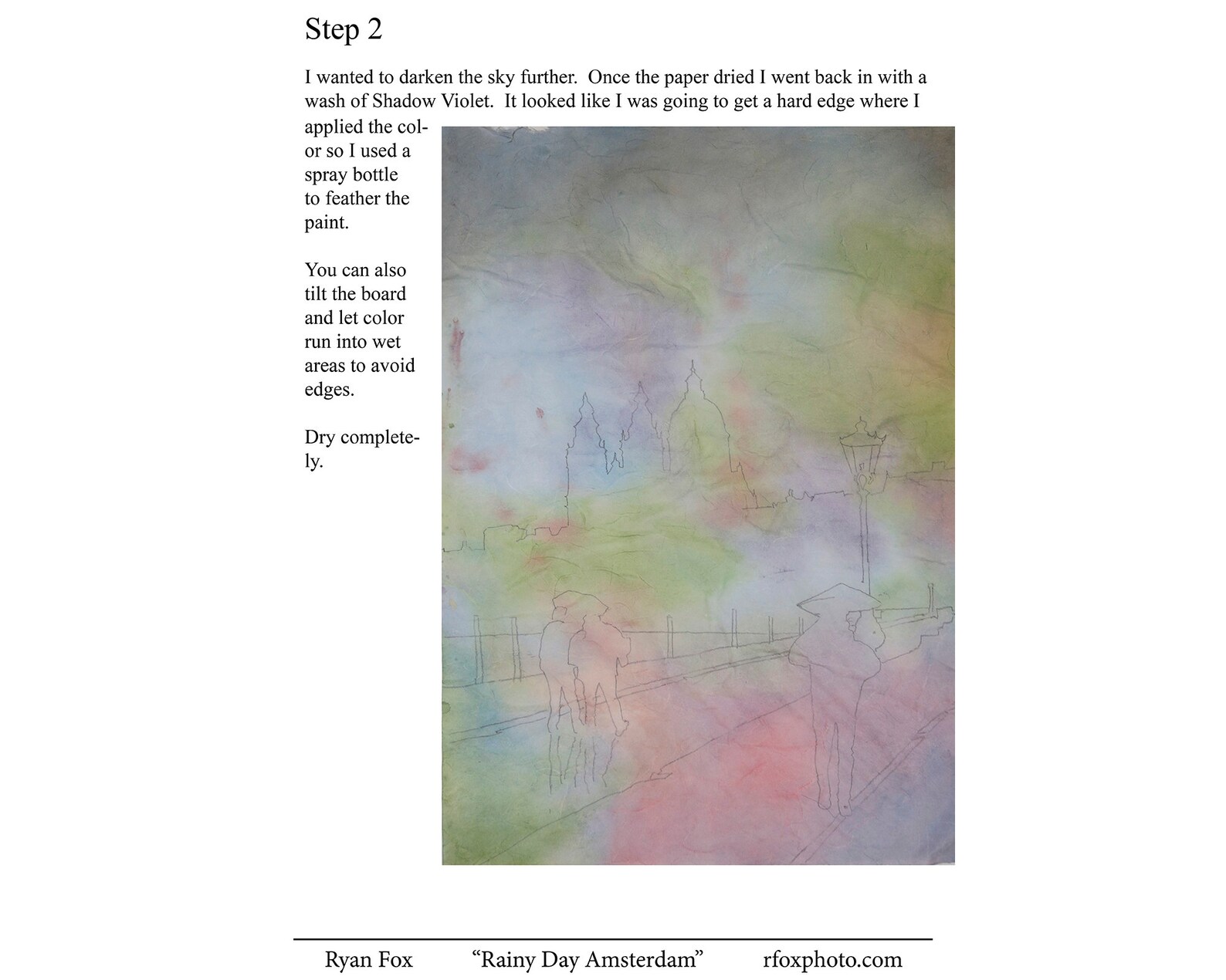 Step 2

I wanted to darken the sky further. Once the paper dried I went back in with a wash of Shadow Violet. It looked like I was going to get a hard edge where I applied the color so I used a spray bottle to feather the paint.

You can also tilt the board and let color run into wet areas to avoid edges.

Dry completely.

Ryan Fox “Rainy Day Amsterdam” rfoxphoto.com