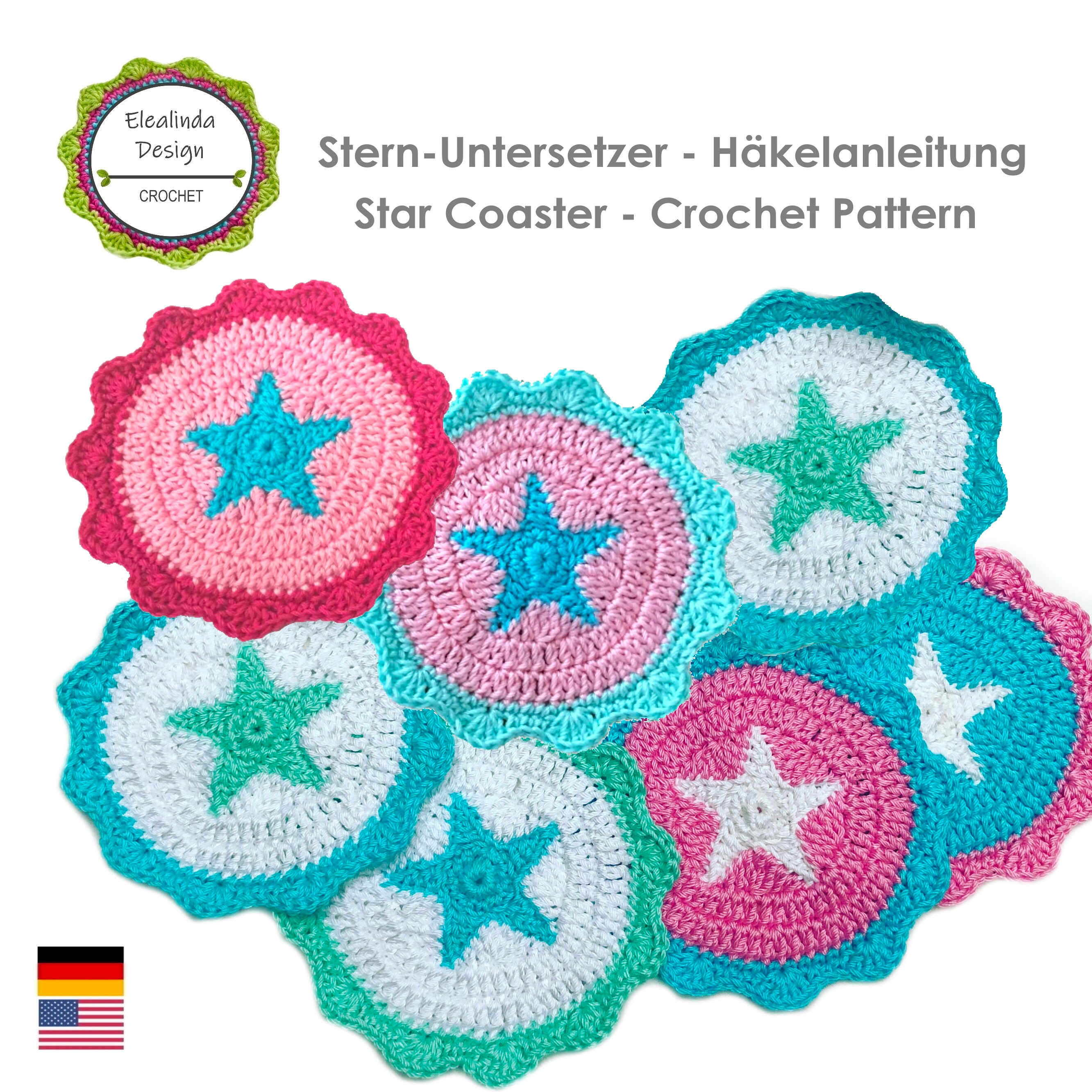 Elealinda Design
CROCHET

Stern-Untersetzer - Häkelanleitung
Star Coaster - Crochet Pattern