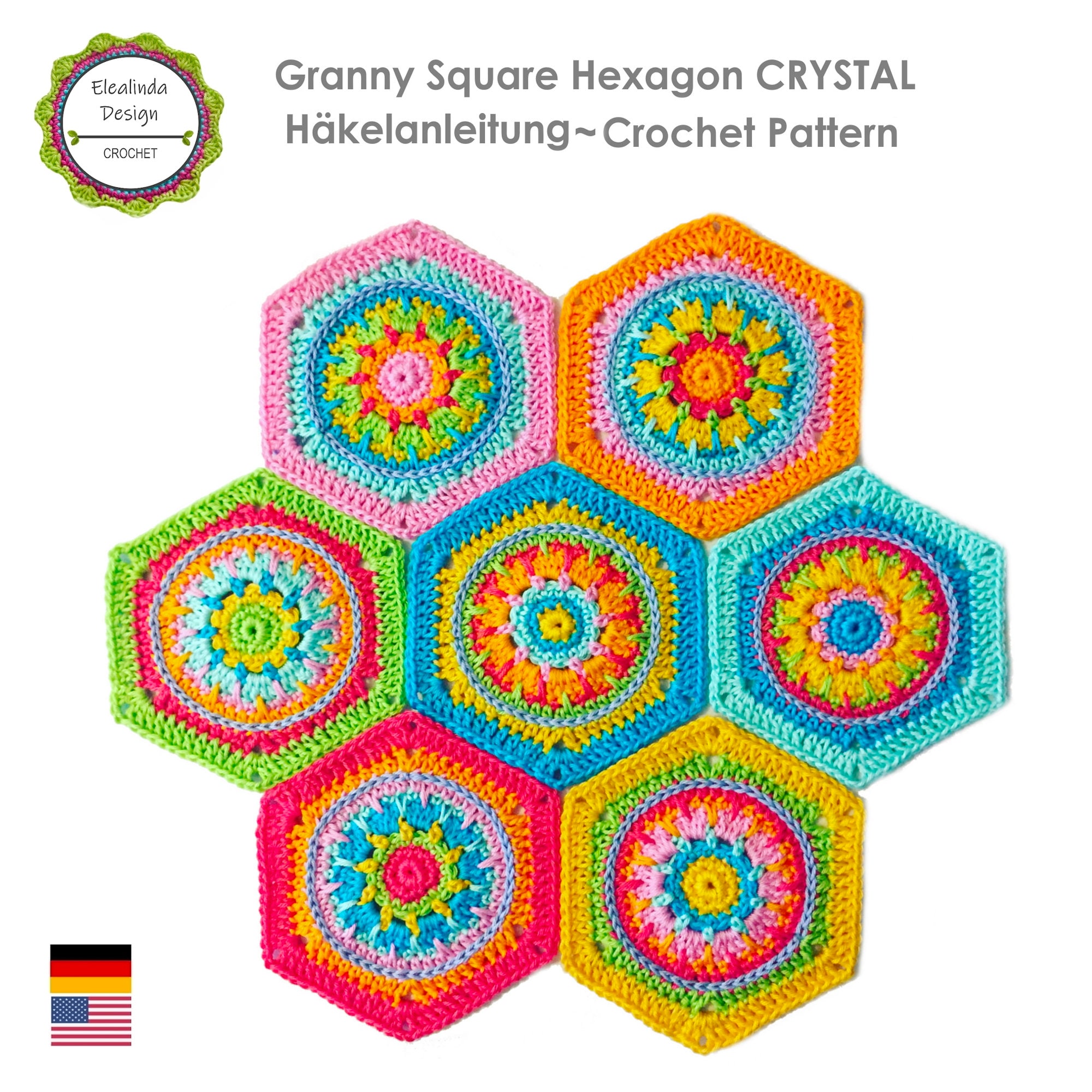 Elealinda Design
CROCHET

Granny Square Hexagon CRYSTAL
Häkelanleitung~Crochet Pattern