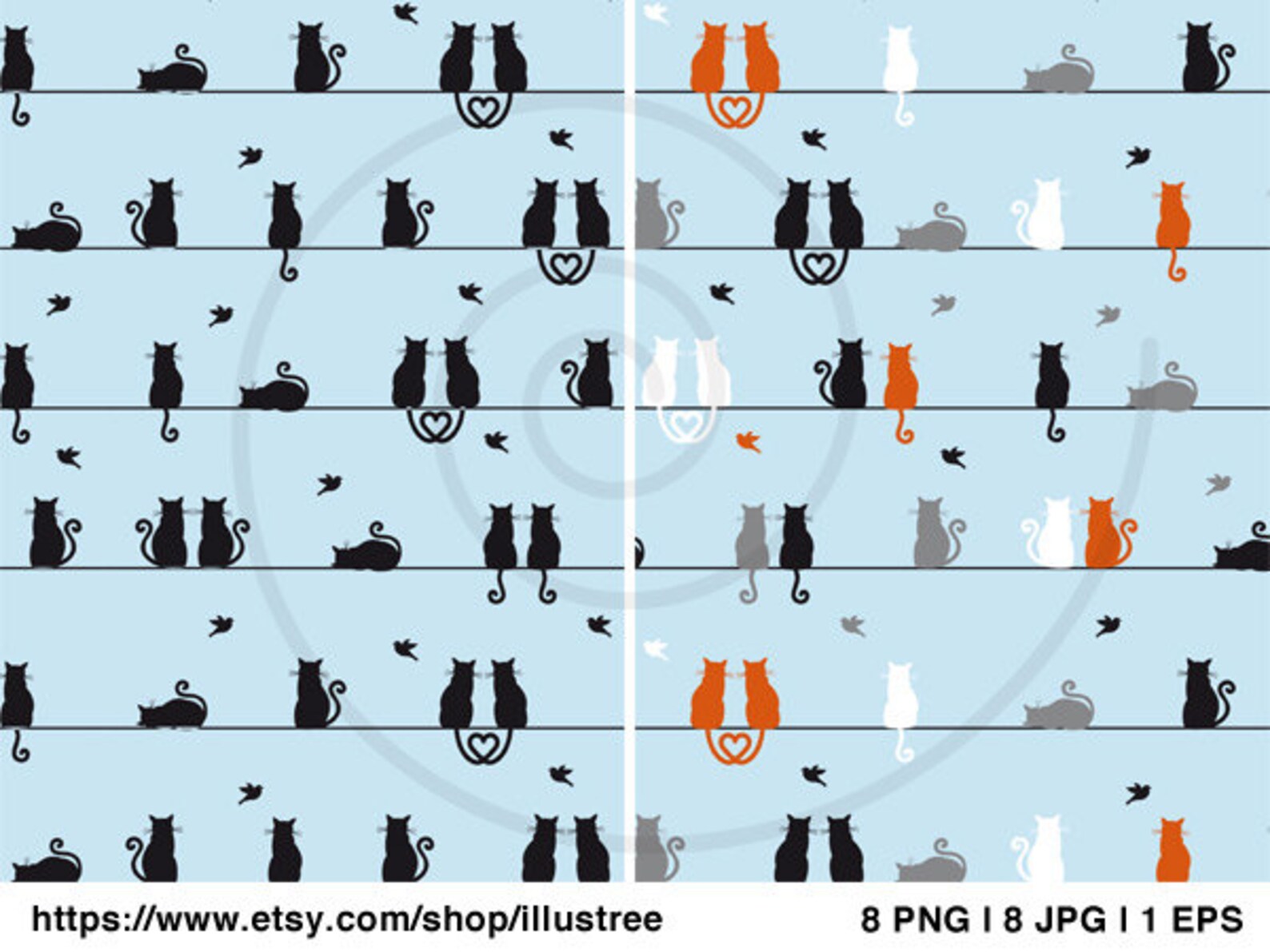 https://www.etsy.com/shop/illustree

8 PNG I 8 JPG I 1 EPS