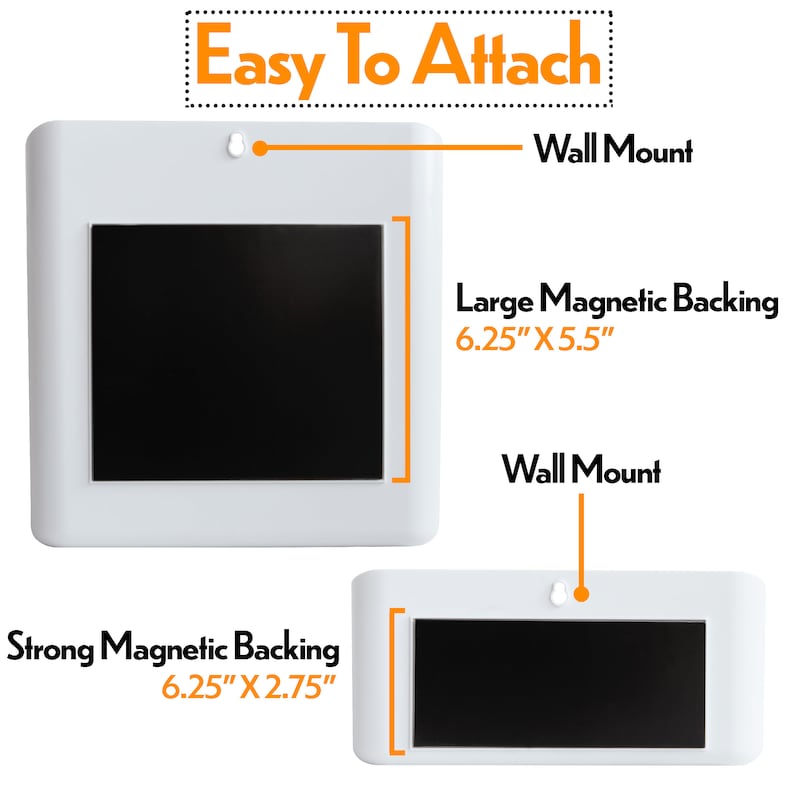 Easy To Attach

Wall Mount

Large Magnetic Backing
6.25" X 5.5"

Wall Mount

Strong Magnetic Backing
6.25" X 2.75"