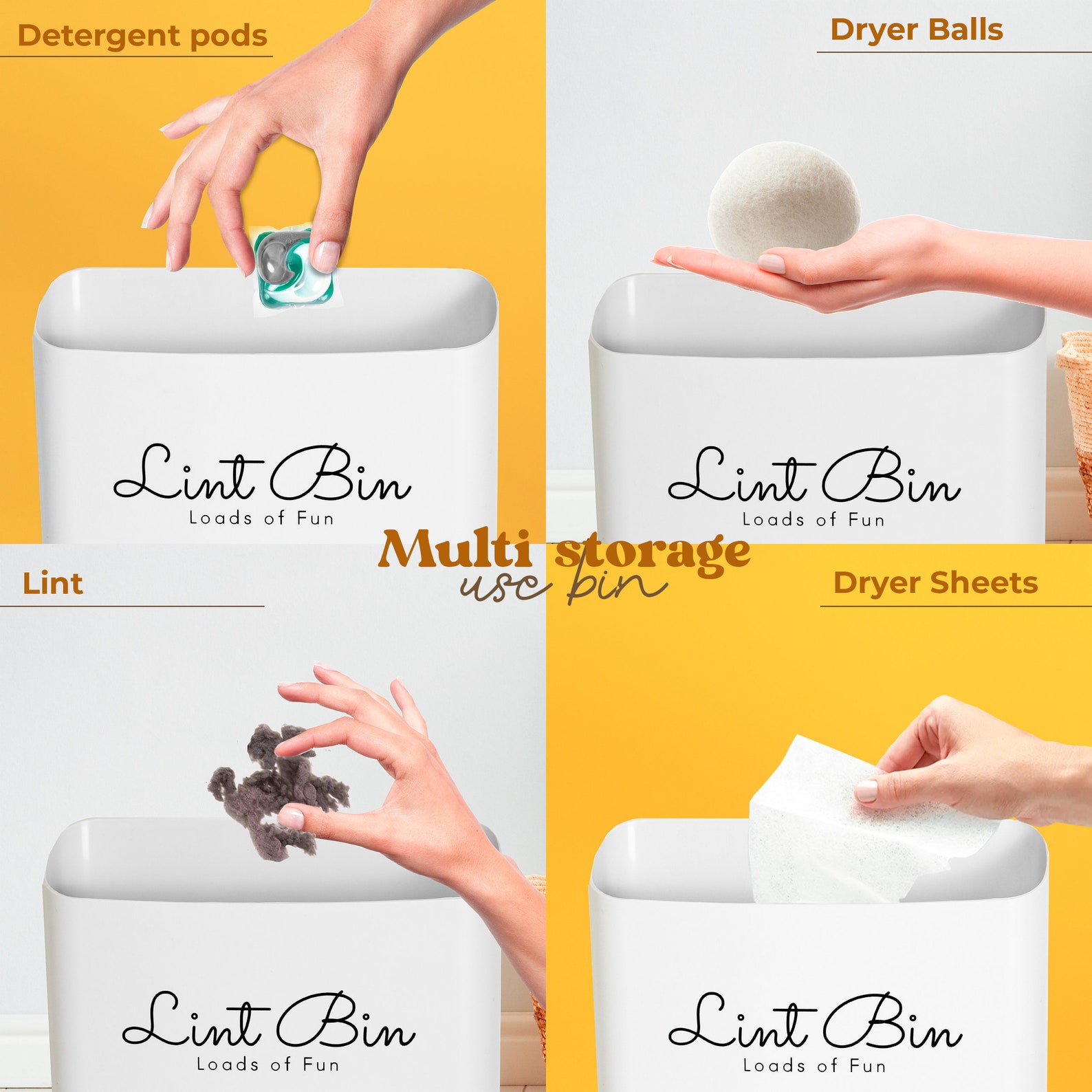 Detergent pods

Lint Bin
Loads of Fun

Dryer Balls

Lint Bin
Loads of Fun

Multi storage
use bin

Lint

Lint Bin
Loads of Fun

Dryer Sheets

Lint Bin
Loads of Fun