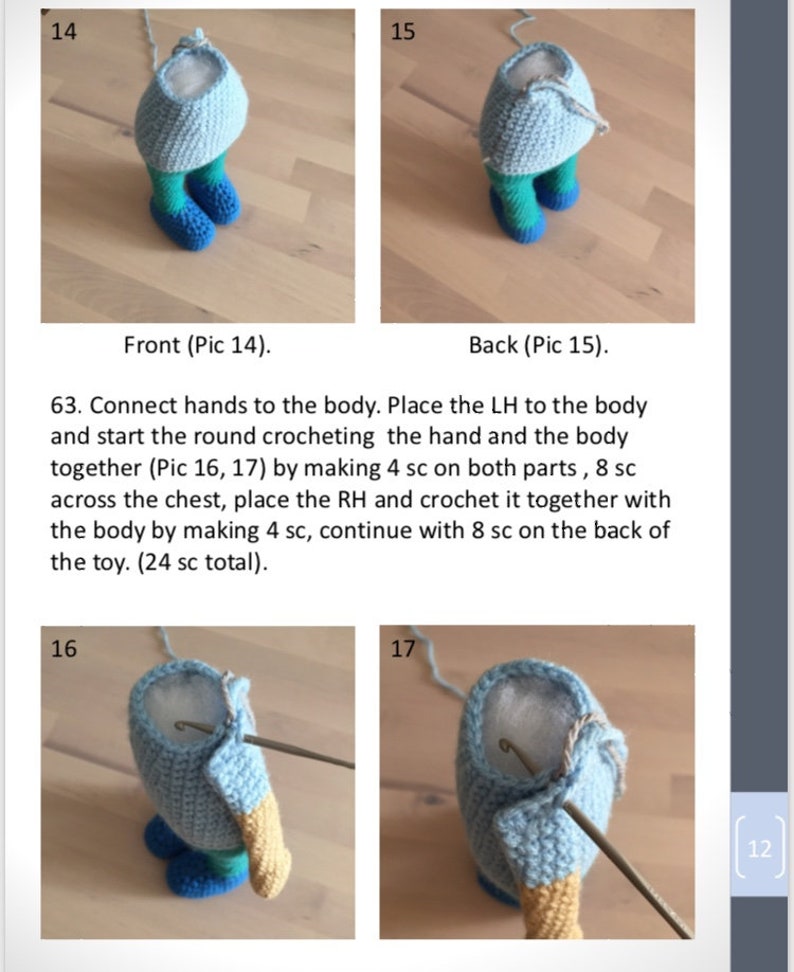 14

15

Front (Pic 14).

Back (Pic 15).

63. Connect hands to the body. Place the LH to the body and start the round crocheting the hand and the body together (Pic 16, 17) by making 4 sc on both parts , 8 sc across the chest, place the RH and crochet it together with the body by making 4 sc, continue with 8 sc on the back of the toy. (24 sc total).

16

17

12