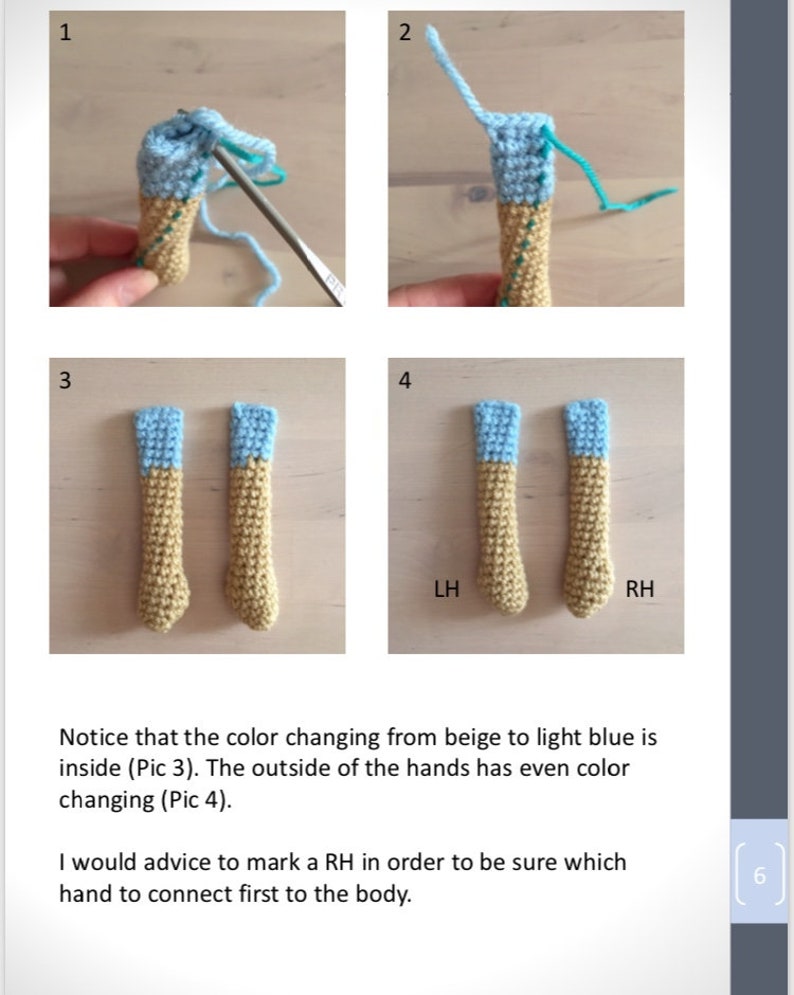 1

2

3

4

LH

RH

Notice that the color changing from beige to light blue is inside (Pic 3). The outside of the hands has even color changing (Pic 4).

I would advice to mark a RH in order to be sure which hand to connect first to the body.

6