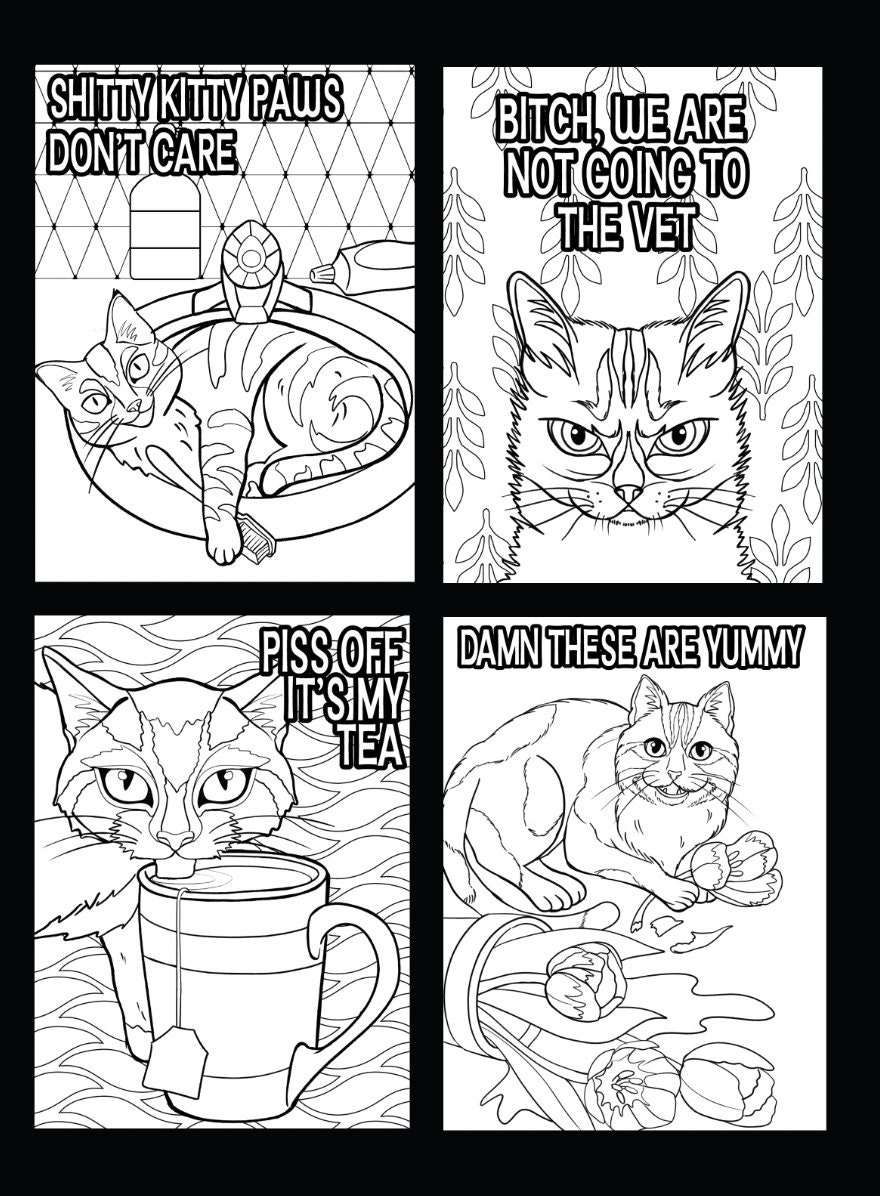 SHITTY KITTY PAWS DON'T CARE

BITCH, WE ARE NOT GOING TO THE VET

PISS OFF IT'S MY TEA

DAMN THESE ARE YUMMY