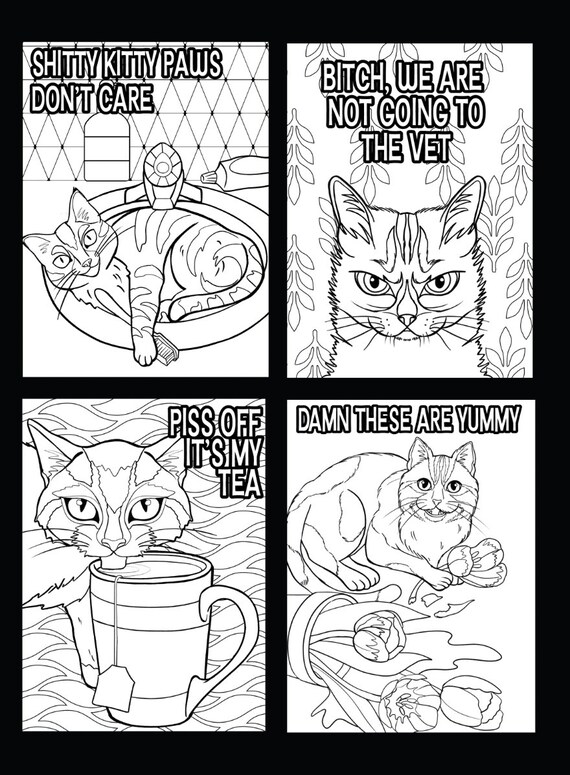 SHITTY KITTY PAWS DON'T CARE

BITCH, WE ARE NOT GOING TO THE VET

PISS OFF IT'S MY TEA

DAMN THESE ARE YUMMY