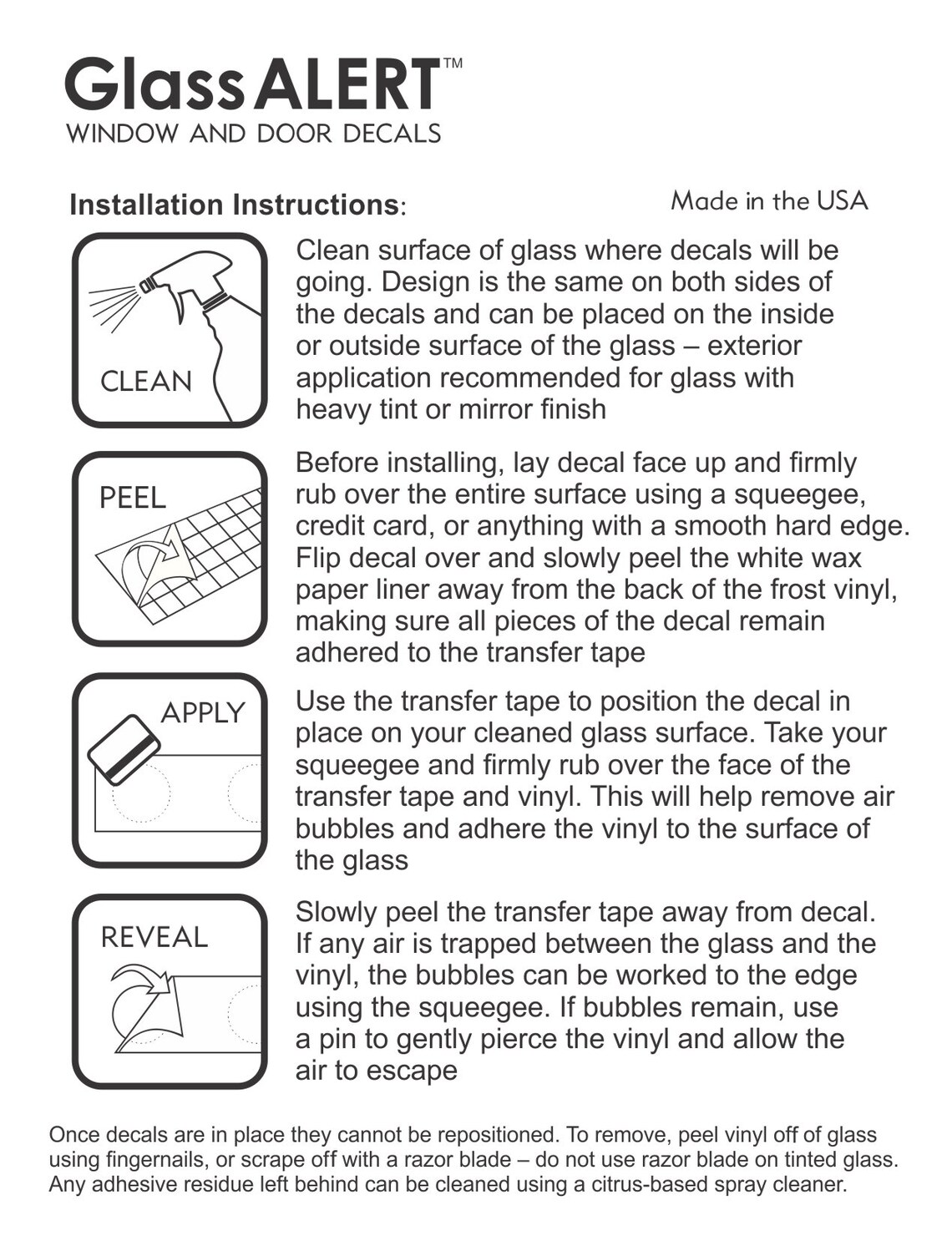 GlassALERT™
WINDOW AND DOOR DECALS

Installation Instructions:

Made in the USA

CLEAN

Clean surface of glass where decals will be going. Design is the same on both sides of the decals and can be placed on the inside or outside surface of the glass – exterior application recommended for glass with heavy tint or mirror finish

PEEL

Before installing, lay decal face up and firmly rub over the entire surface using a squeegee, credit card, or anything with a smooth hard edge. Flip decal over and slowly peel the white wax paper liner away from the back of the frost vinyl, making sure all pieces of the decal remain adhered to the transfer tape

APPLY

Use the transfer tape to position the decal in place on your cleaned glass surface. Take your squeegee and firmly rub over the face of the transfer tape and vinyl. This will help remove air bubbles and adhere the vinyl to the surface of the glass

REVEAL

Slowly peel the transfer tape away from decal. If any air is trapped between the glass and the vinyl, the bubbles can be worked to the edge using the squeegee. If bubbles remain, use a pin to gently pierce the vinyl and allow the air to escape

Once decals are in place they cannot be repositioned. To remove, peel vinyl off of glass using fingernails, or scrape off with a razor blade – do not use razor blade on tinted glass. Any adhesive residue left behind can be cleaned using a citrus-based spray cleaner.