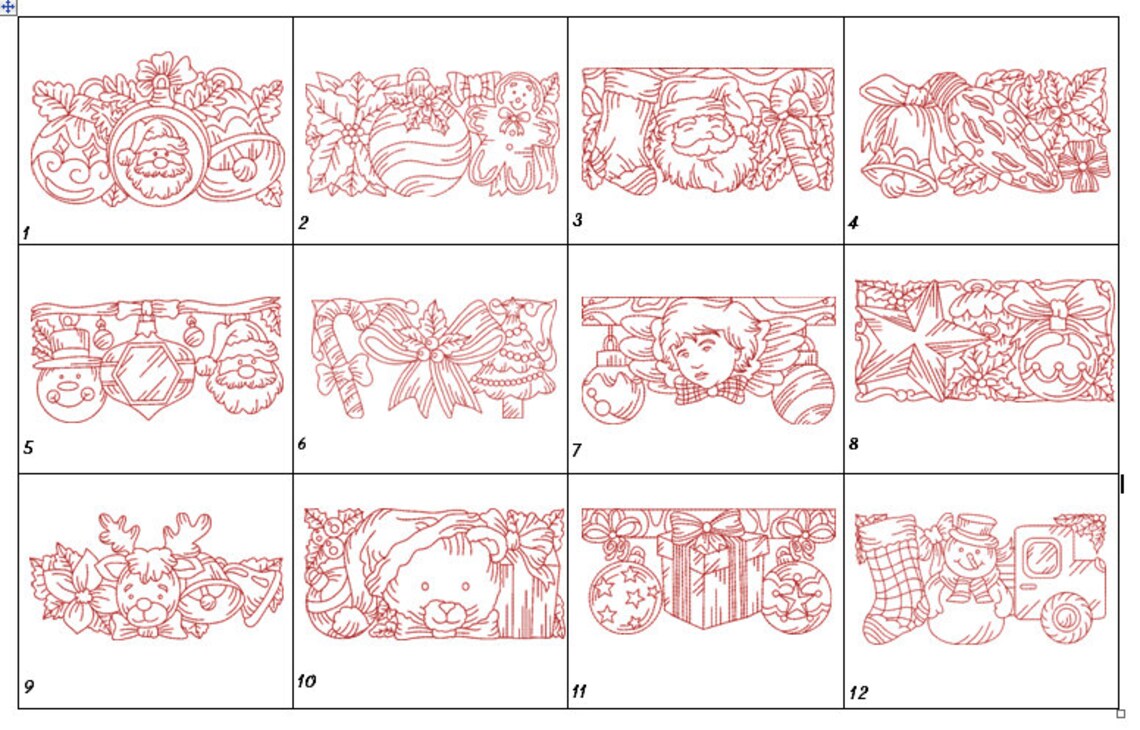 | 1 | 2 | 3 | 4 |
|---|---|---|---|
| 5 | 6 | 7 | 8 |
| 9 | 10 | 11 | 12 |