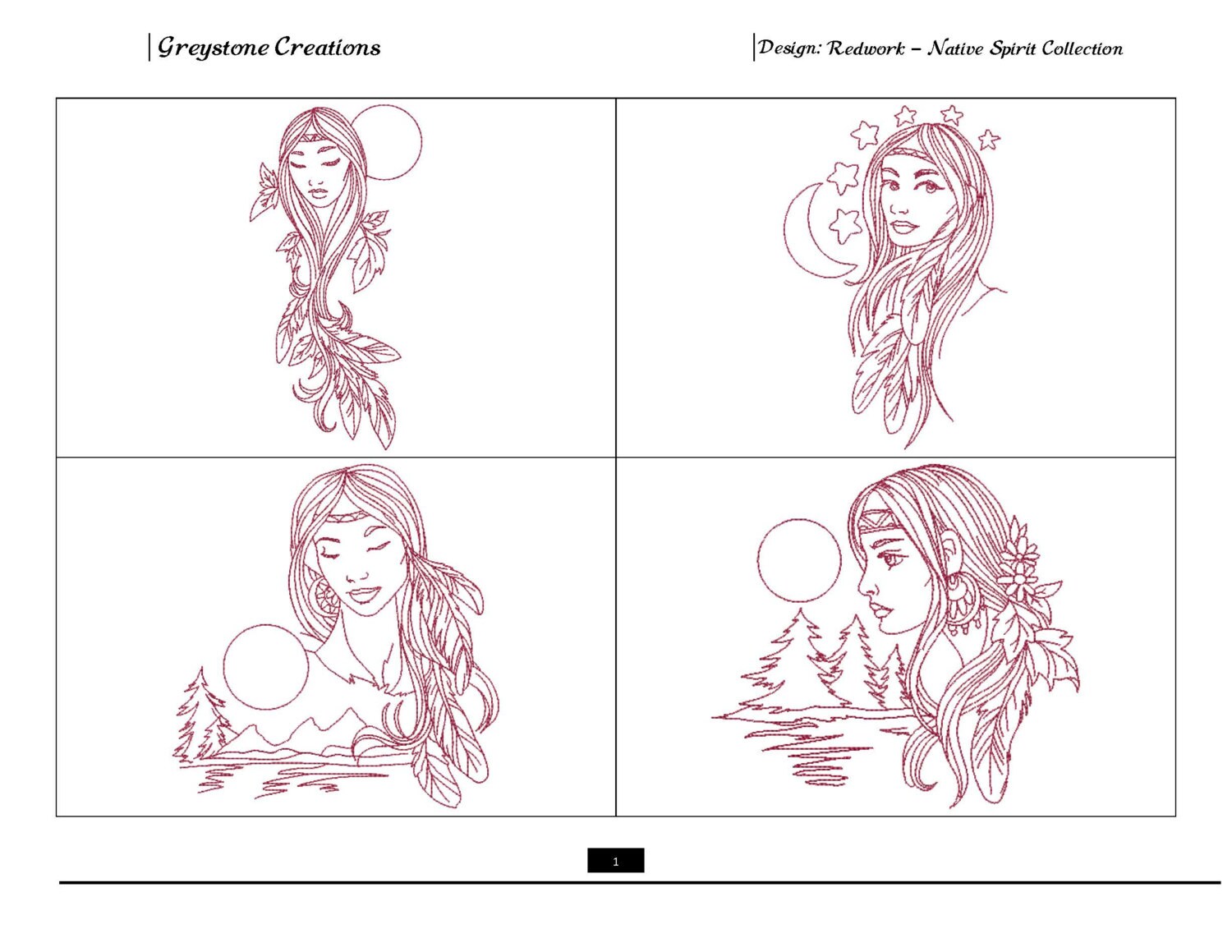 Greystone Creations

Design: Redwork – Native Spirit Collection

1