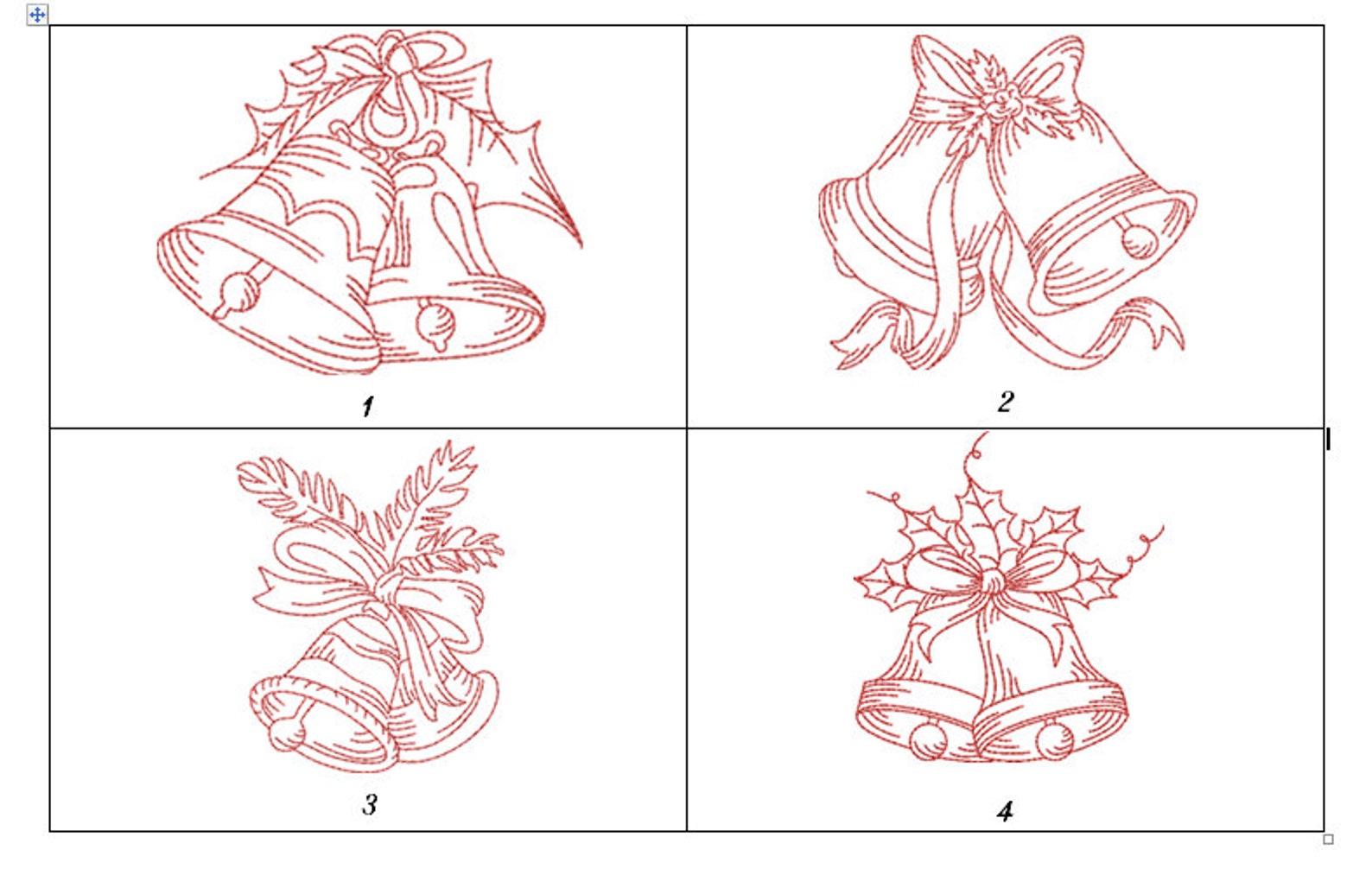 | 1 | 2 |
|---|---|
| 3 | 4 |