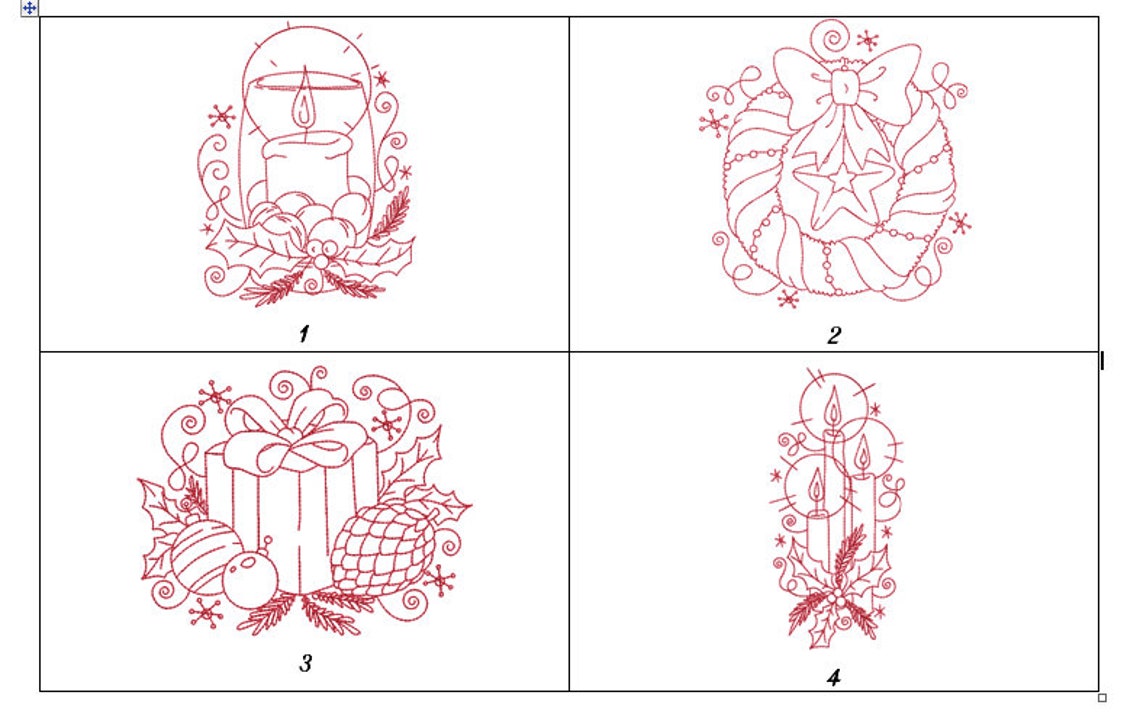 | 1 | 2 |
|---|---|
| 3 | 4 |