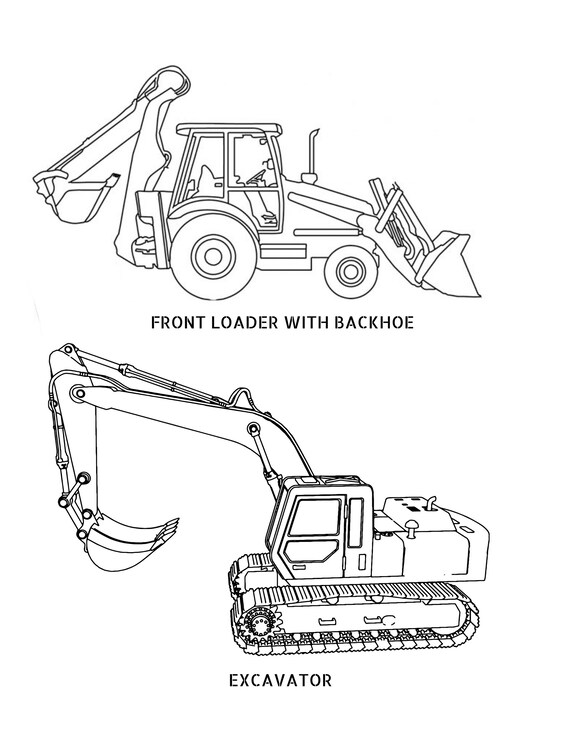 FRONT LOADER WITH BACKHOE

EXCAVATOR