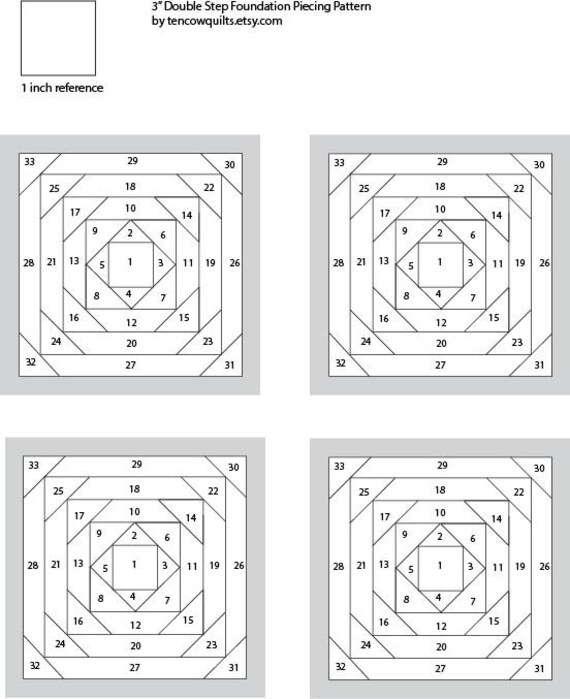 3" Double Step Foundation Piecing Pattern
by tencowquilts.etsy.com

1 inch reference

33 29 30
25 18 22
17 10 14
9 2 6
28 21 13 5 1 3 11 19 26
8 4 7
16 12 15
24 20 23
32 27 31

33 29 30
25 18 22
17 10 14
9 2 6
28 21 13 5 1 3 11 19 26
8 4 7
16 12 15
24 20 23
32 27 31

33 29 30
25 18 22
17 10 14
9 2 6
28 21 13 5 1 3 11 19 26
8 4 7
16 12 15
24 20 23
32 27 31

33 29 30
25 18 22
17 10 14
9 2 6
28 21 13 5 1 3 11 19 26
8 4 7
16 12 15
24 20 23
32 27 31