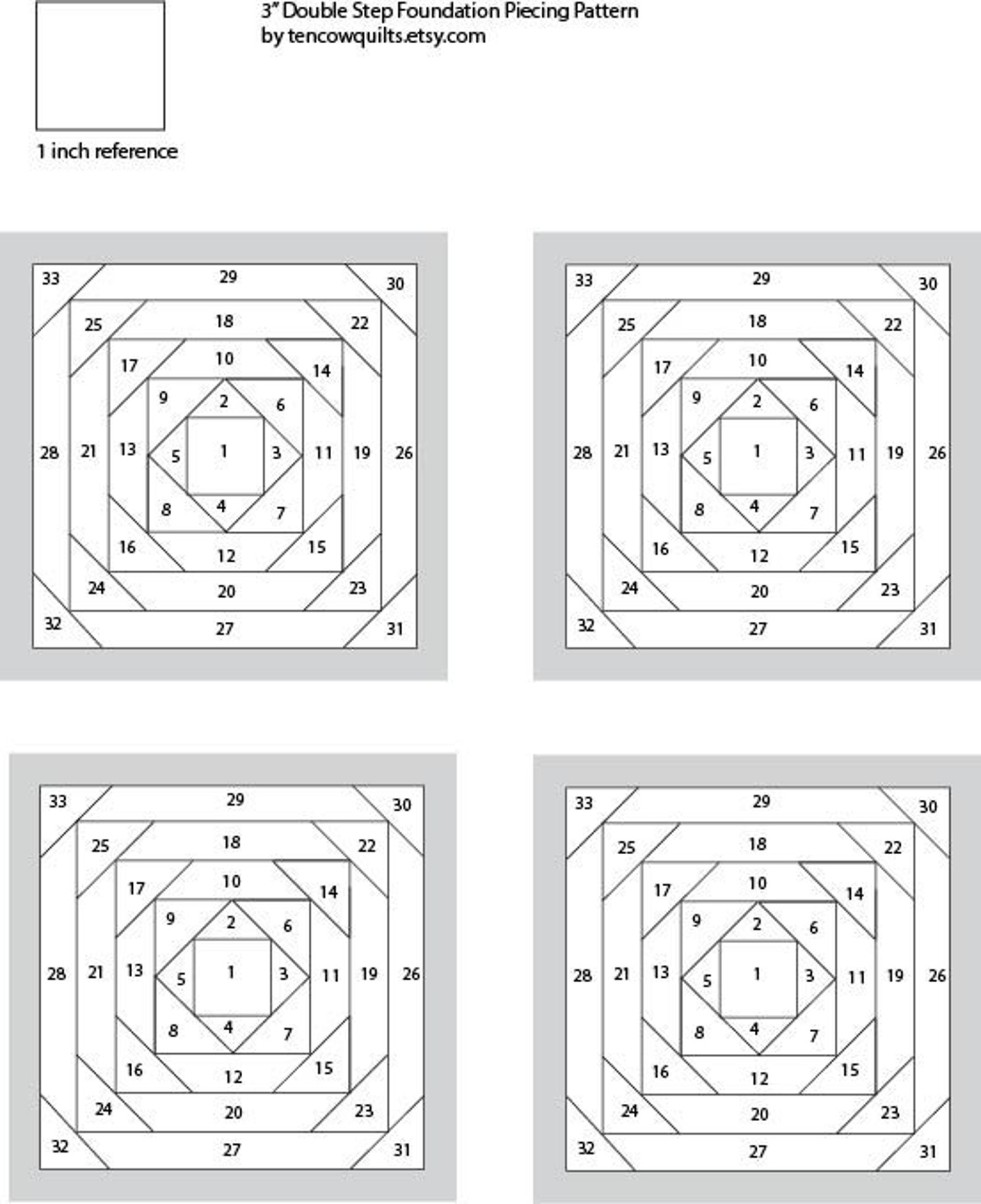 3" Double Step Foundation Piecing Pattern
by tencowquilts.etsy.com

1 inch reference

33 29 30
25 18 22
17 10 14
9 2 6
28 21 13 5 1 3 11 19 26
8 4 7
16 12 15
24 20 23
32 27 31

33 29 30
25 18 22
17 10 14
9 2 6
28 21 13 5 1 3 11 19 26
8 4 7
16 12 15
24 20 23
32 27 31

33 29 30
25 18 22
17 10 14
9 2 6
28 21 13 5 1 3 11 19 26
8 4 7
16 12 15
24 20 23
32 27 31

33 29 30
25 18 22
17 10 14
9 2 6
28 21 13 5 1 3 11 19 26
8 4 7
16 12 15
24 20 23
32 27 31