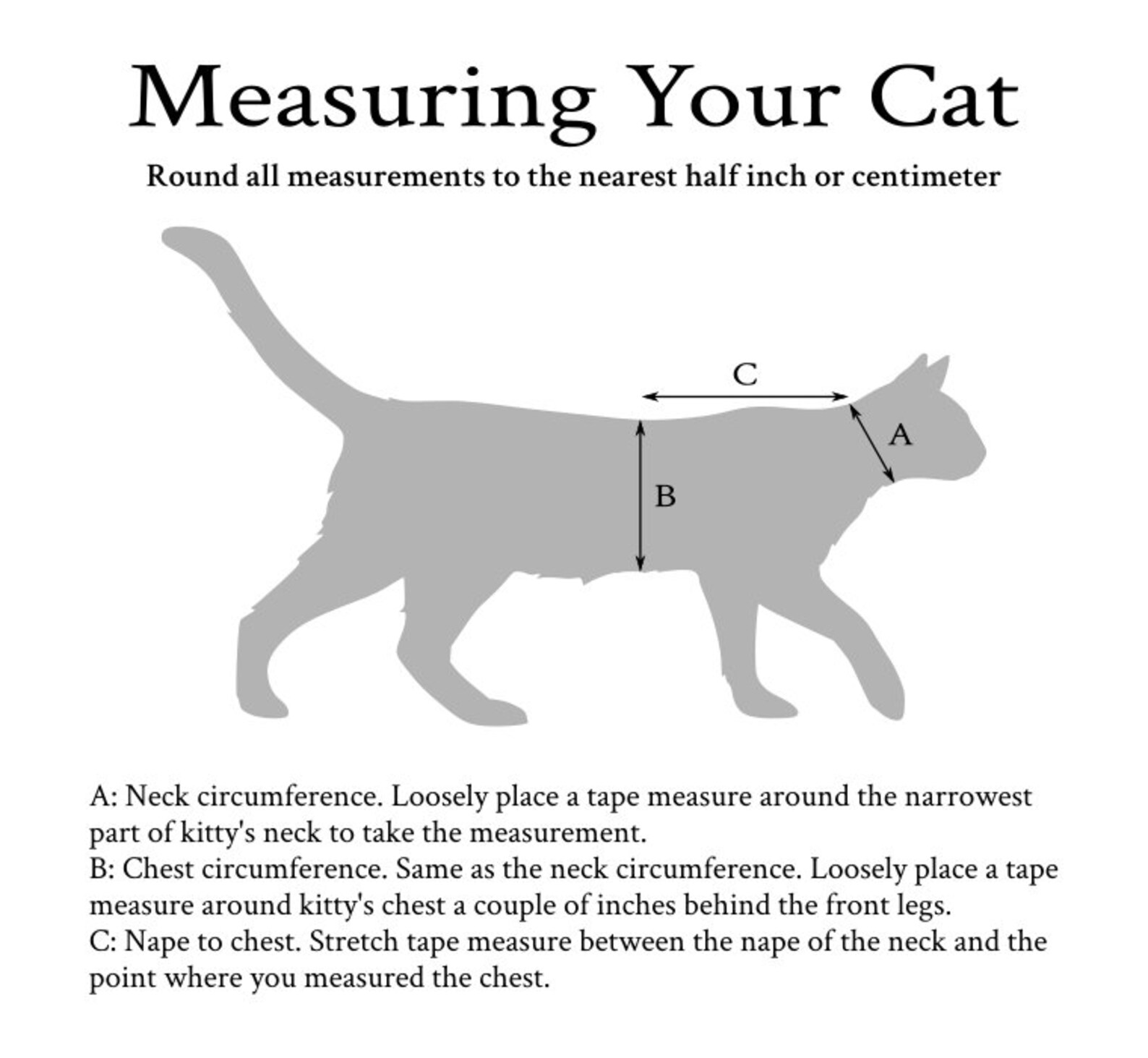 Measuring Your Cat

Round all measurements to the nearest half inch or centimeter

C

A

B

A: Neck circumference. Loosely place a tape measure around the narrowest part of kitty's neck to take the measurement.
B: Chest circumference. Same as the neck circumference. Loosely place a tape measure around kitty's chest a couple of inches behind the front legs.
C: Nape to chest. Stretch tape measure between the nape of the neck and the point where you measured the chest.