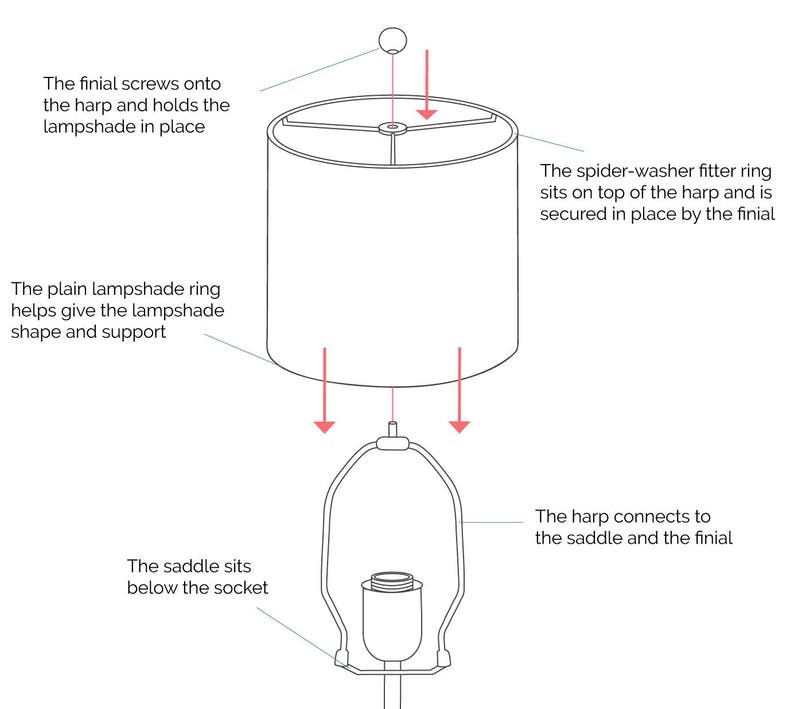 The finial screws onto the harp and holds the lampshade in place

The spider-washer fitter ring sits on top of the harp and is secured in place by the finial

The plain lampshade ring helps give the lampshade shape and support

The harp connects to the saddle and the finial

The saddle sits below the socket