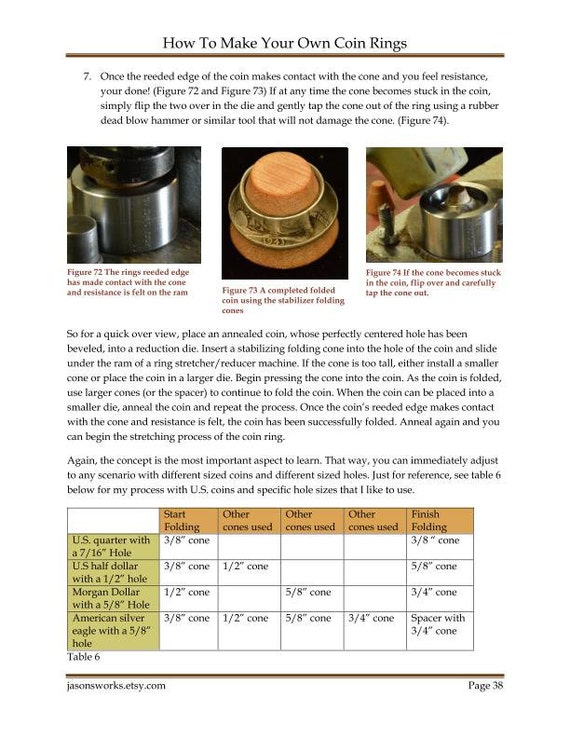 How To Make Your Own Coin Rings

7. Once the reeded edge of the coin makes contact with the cone and you feel resistance, your done! (Figure 72 and Figure 73) If at any time the cone becomes stuck in the coin, simply flip the two over in the die and gently tap the cone out of the ring using a rubber dead blow hammer or similar tool that will not damage the cone. (Figure 74).

Figure 72 The rings reeded edge has made contact with the cone and resistance is felt on the ram

Figure 73 A completed folded coin using the stabilizer folding cones

Figure 74 If the cone becomes stuck in the coin, flip over and carefully tap the cone out.

So for a quick over view, place an annealed coin, whose perfectly centered hole has been beveled, into a reduction die. Insert a stabilizing folding cone into the hole of the coin and slide under the ram of a ring stretcher/reducer machine. If the cone is too tall, either install a smaller cone or place the coin in a larger die. Begin pressing the cone into the coin. As the coin is folded, use larger cones (or the spacer) to continue to fold the coin. When the coin can be placed into a smaller die, anneal the coin and repeat the process. Once the coin's reeded edge makes contact with the cone and resistance is felt, the coin has been successfully folded. Anneal again and you can begin the stretching process of the coin ring.

Again, the concept is the most important aspect to learn. That way, you can immediately adjust to any scenario with different sized coins and different sized holes. Just for reference, see table 6 below for my process with U.S. coins and specific hole sizes that I like to use.

| | Start Folding | Other cones used | Other cones used | Other cones used | Finish Folding |
|---|---|---|---|---|---|
| U.S. quarter with a 7/16" Hole | 3/8" cone | | | | 3/8 " cone |
| U.S half dollar with a 1/2" hole | 3/8" cone | 1/2" cone | | | 5/8" cone |
| Morgan Dollar with a 5/8" Hole | 1/2" cone | | 5/8" cone | | 3/4" cone |
| American silver eagle with a 5/8" hole | 3/8" cone | 1/2" cone | 5/8" cone | 3/4" cone | Spacer with 3/4" cone |

Table 6

jasonsworks.etsy.com

Page 38