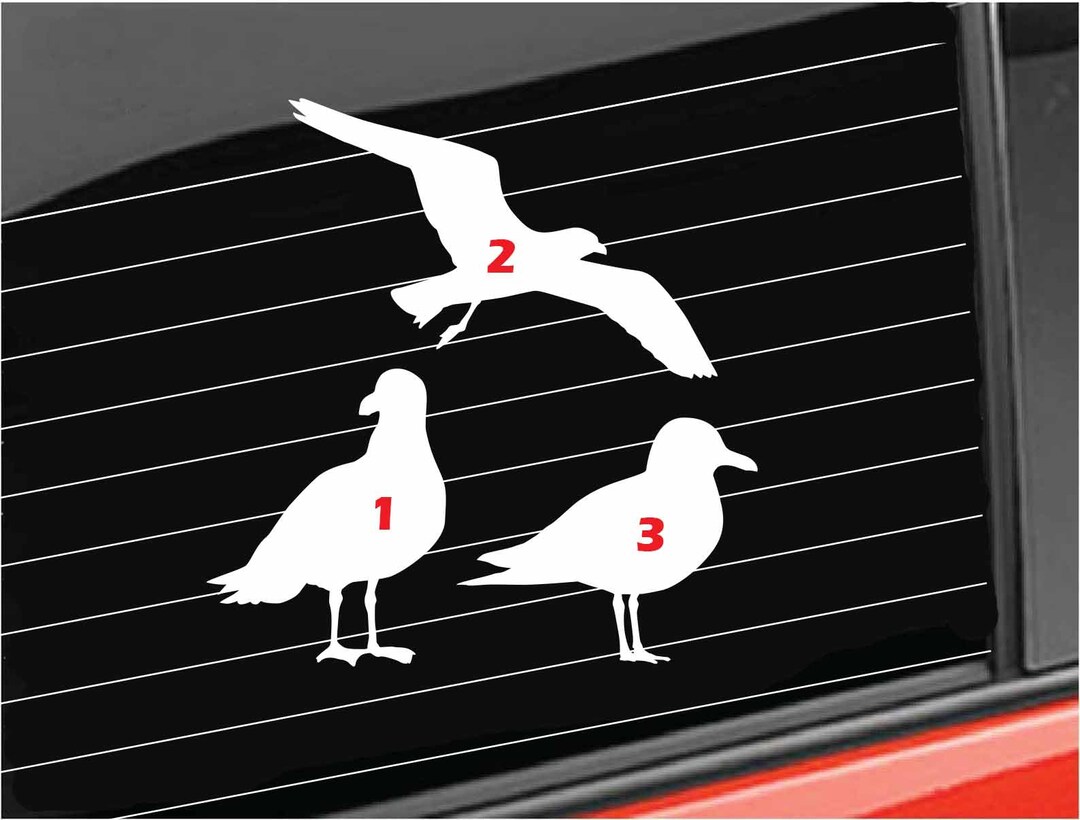 2

1

3