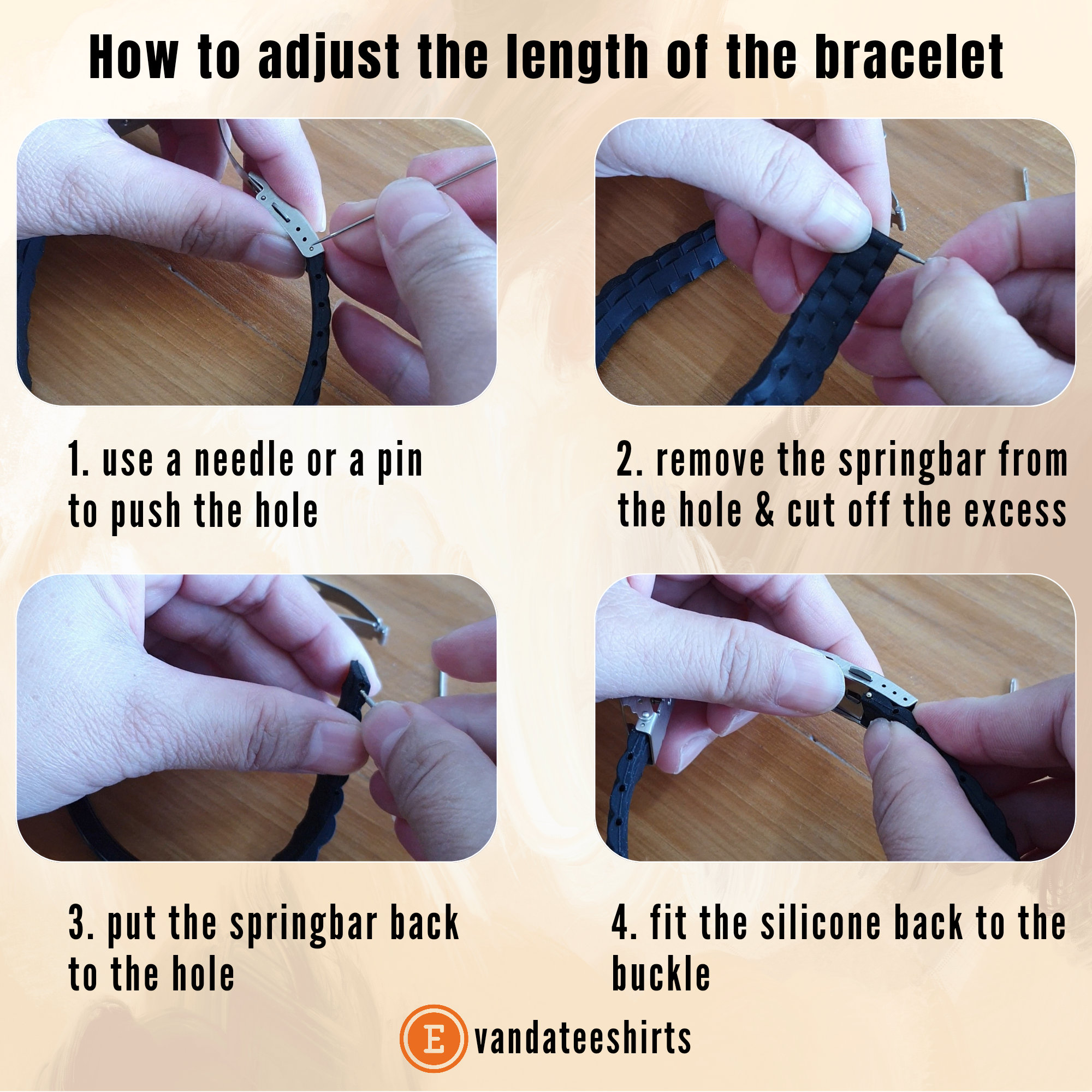 How to adjust the length of the bracelet

1. use a needle or a pin to push the hole

2. remove the springbar from the hole & cut off the excess

3. put the springbar back to the hole

4. fit the silicone back to the buckle

E vandateeshirts