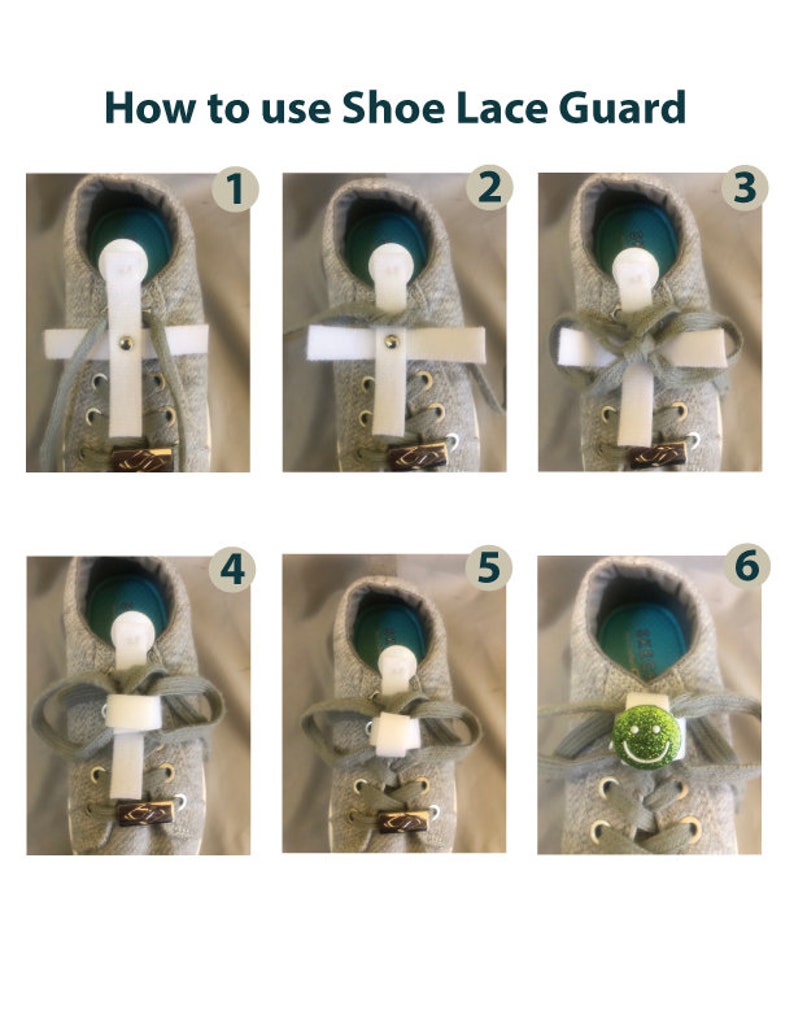 How to use Shoe Lace Guard

1

2

3

4

5

6