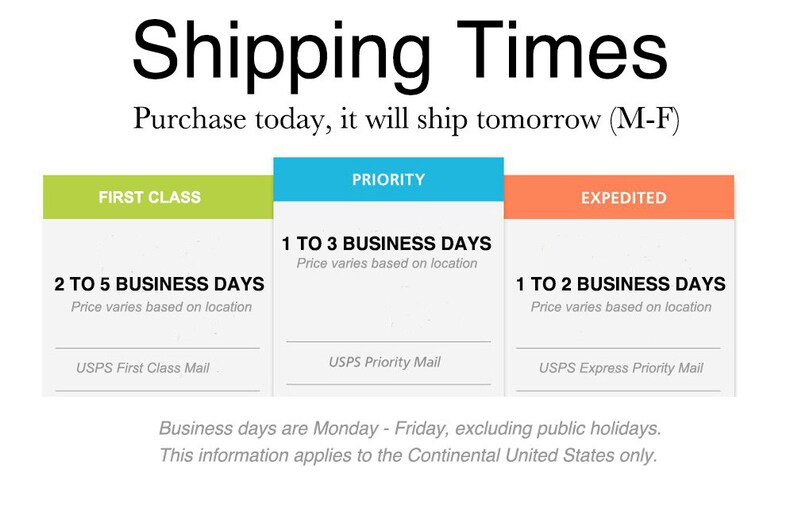 Shipping Times

Purchase today, it will ship tomorrow (M-F)

FIRST CLASS

2 TO 5 BUSINESS DAYS
Price varies based on location

USPS First Class Mail

PRIORITY

1 TO 3 BUSINESS DAYS
Price varies based on location

USPS Priority Mail

EXPEDITED

1 TO 2 BUSINESS DAYS
Price varies based on location

USPS Express Priority Mail

Business days are Monday - Friday, excluding public holidays.
This information applies to the Continental United States only.