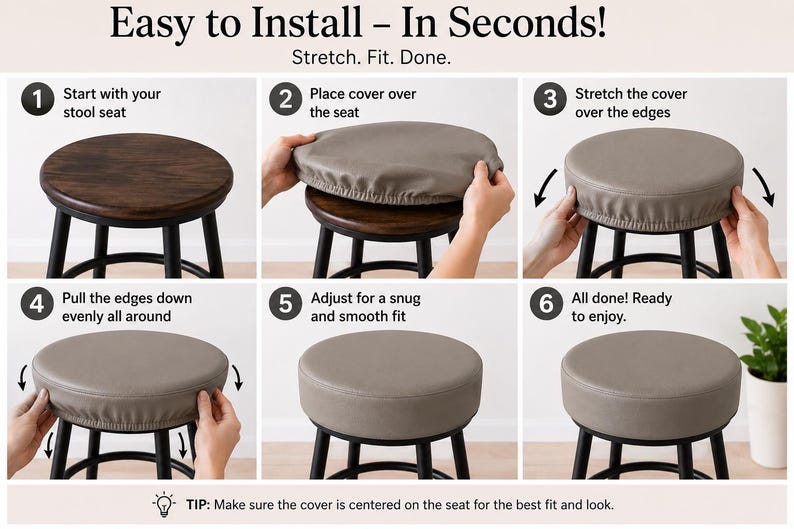 Easy to Install – In Seconds!

Stretch. Fit. Done.

1 Start with your stool seat

2 Place cover over the seat

3 Stretch the cover over the edges

4 Pull the edges down evenly all around

5 Adjust for a snug and smooth fit

6 All done! Ready to enjoy.

TIP: Make sure the cover is centered on the seat for the best fit and look.