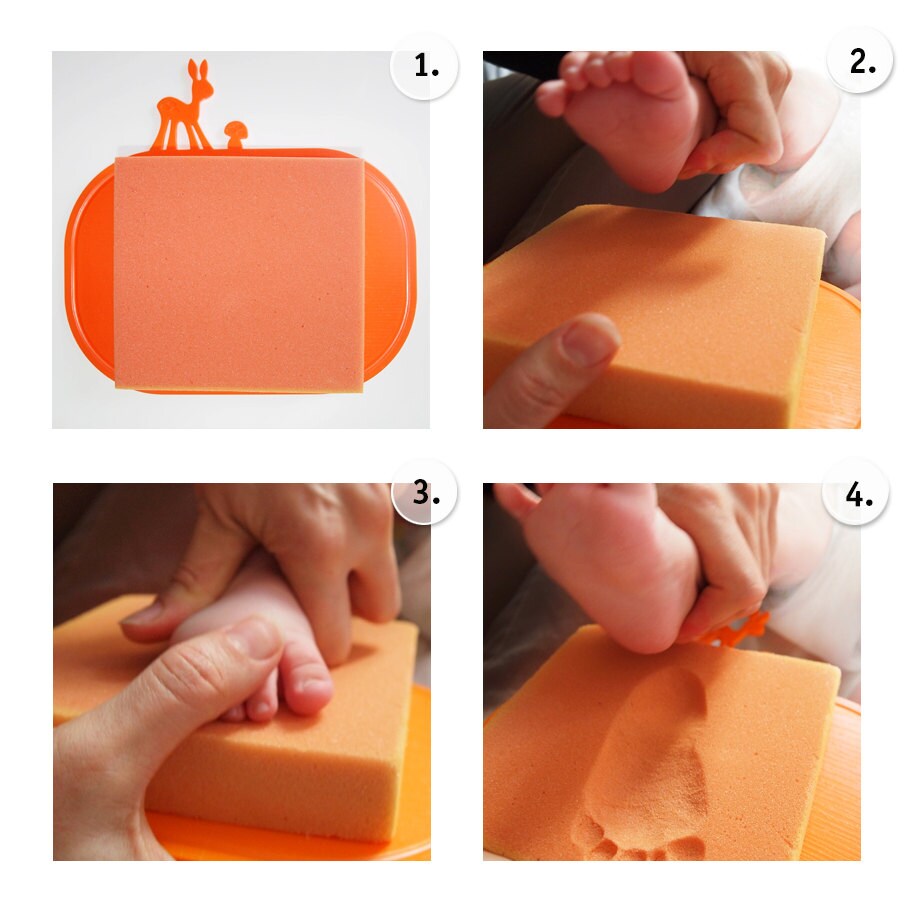 1.

2.

3.

4.