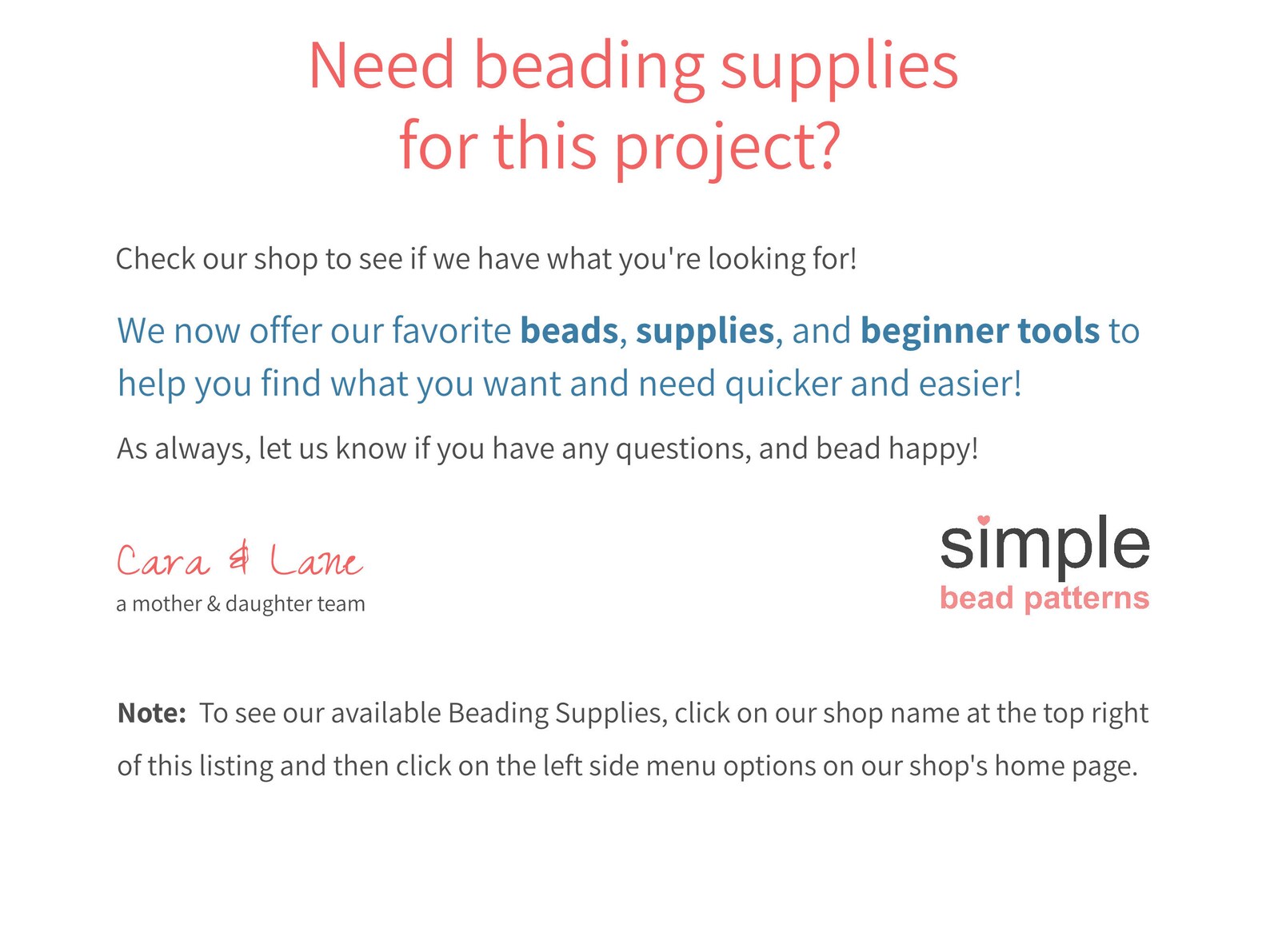 Need beading supplies for this project?

Check our shop to see if we have what you're looking for!

We now offer our favorite beads, supplies, and beginner tools to help you find what you want and need quicker and easier!

As always, let us know if you have any questions, and bead happy!

Cara & Lane
a mother & daughter team

simple
bead patterns

Note: To see our available Beading Supplies, click on our shop name at the top right of this listing and then click on the left side menu options on our shop's home page.