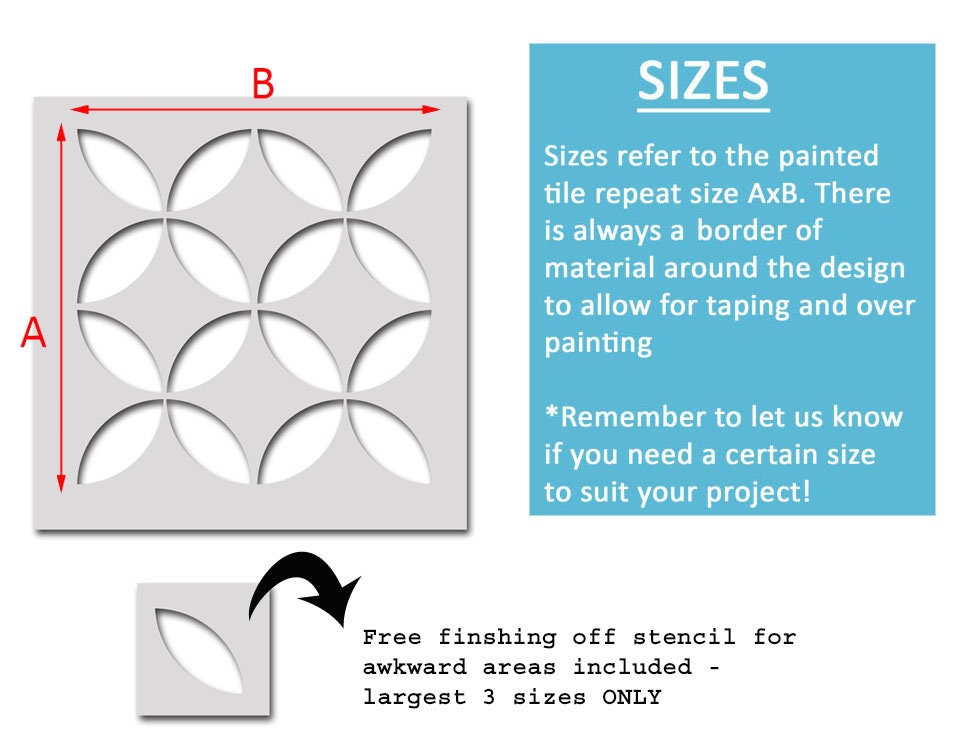 B

A

SIZES

Sizes refer to the painted tile repeat size AxB. There is always a border of material around the design to allow for taping and over painting

*Remember to let us know if you need a certain size to suit your project!

Free finshing off stencil for awkward areas included - largest 3 sizes ONLY