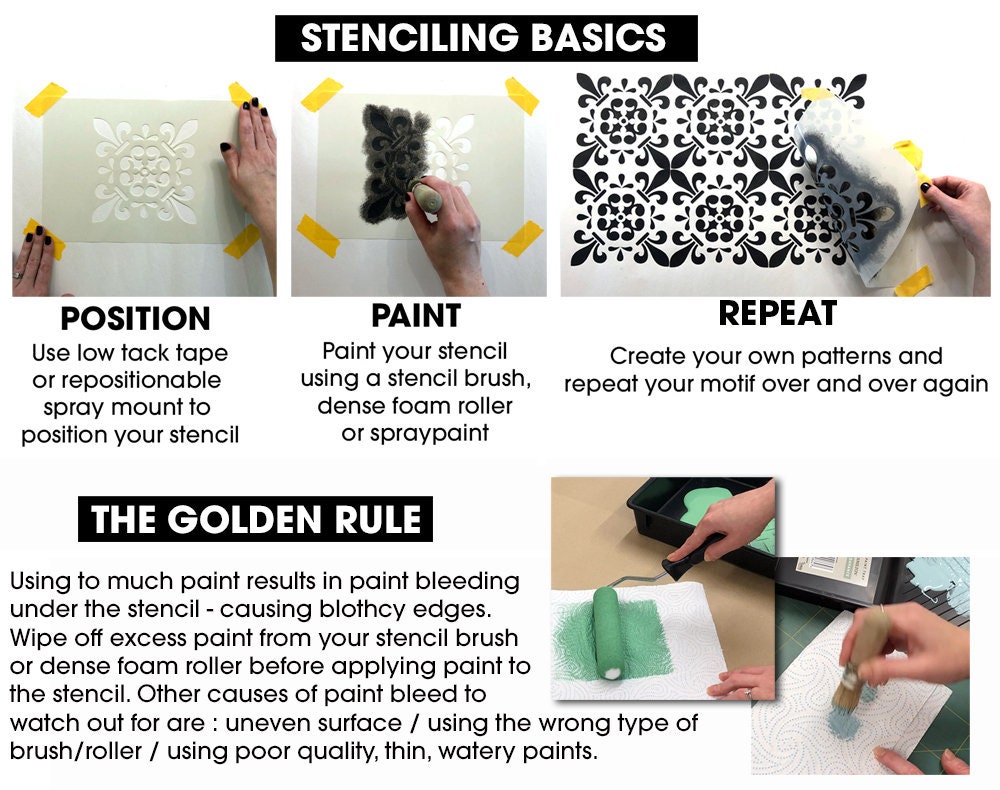 STENCILING BASICS

POSITION
Use low tack tape or repositionable spray mount to position your stencil

PAINT
Paint your stencil using a stencil brush, dense foam roller or spraypaint

REPEAT
Create your own patterns and repeat your motif over and over again

THE GOLDEN RULE

Using to much paint results in paint bleeding under the stencil - causing blothcy edges. Wipe off excess paint from your stencil brush or dense foam roller before applying paint to the stencil. Other causes of paint bleed to watch out for are : uneven surface / using the wrong type of brush/roller / using poor quality, thin, watery paints.