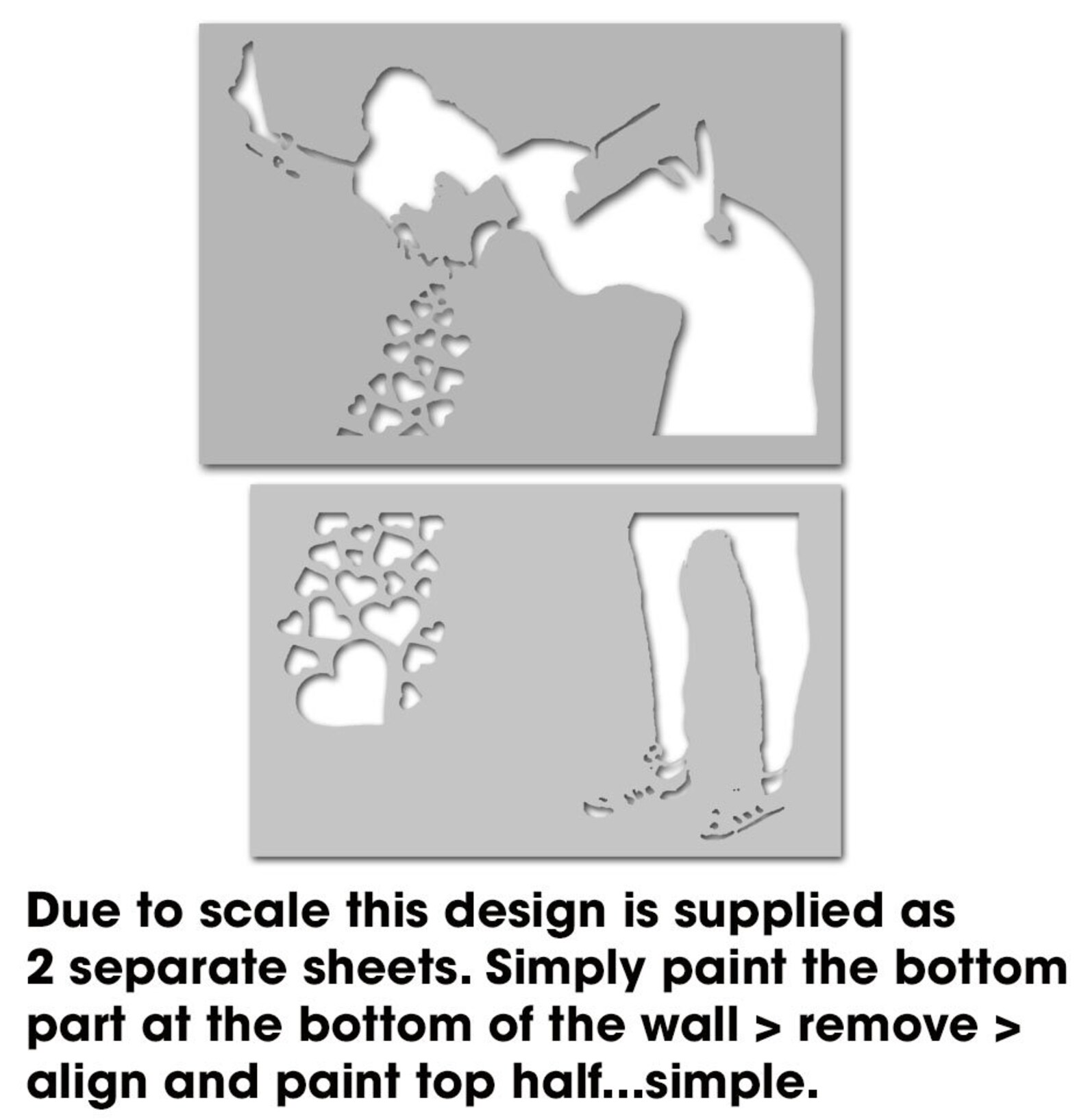 Due to scale this design is supplied as 2 separate sheets. Simply paint the bottom part at the bottom of the wall > remove > align and paint top half...simple.