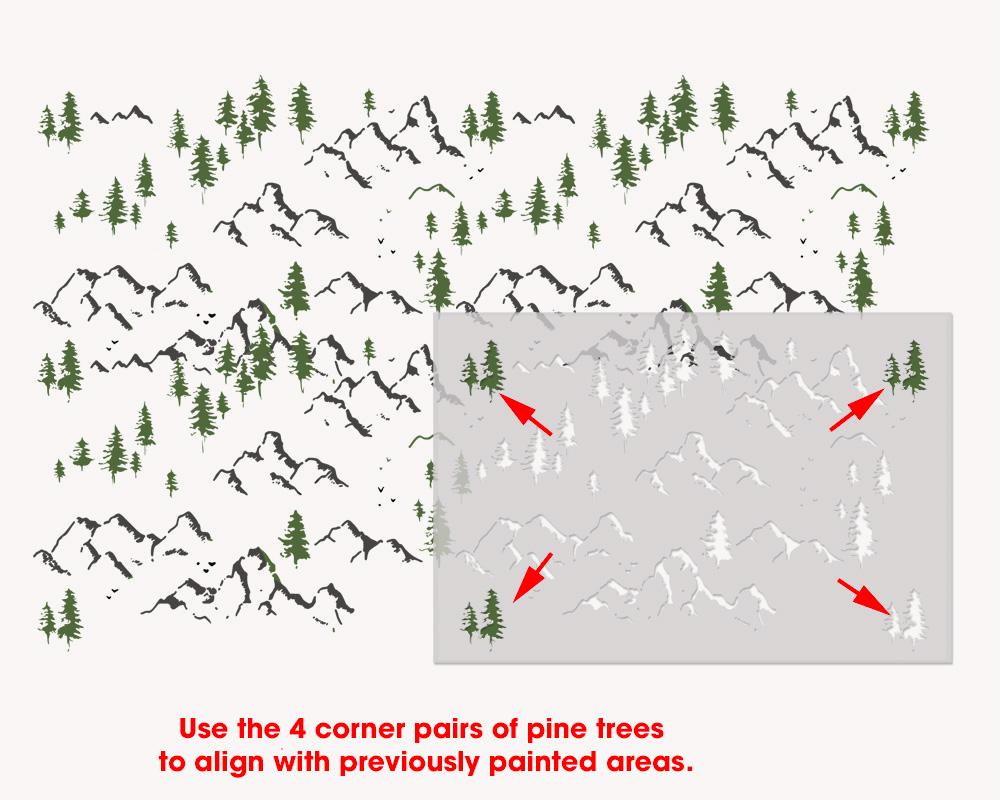 Use the 4 corner pairs of pine trees to align with previously painted areas.