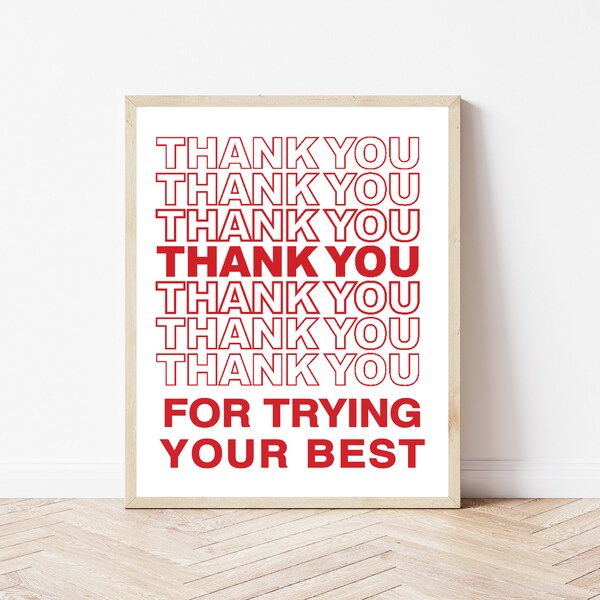 THANK YOU
THANK YOU
THANK YOU
THANK YOU
THANK YOU
THANK YOU
THANK YOU
FOR TRYING
YOUR BEST