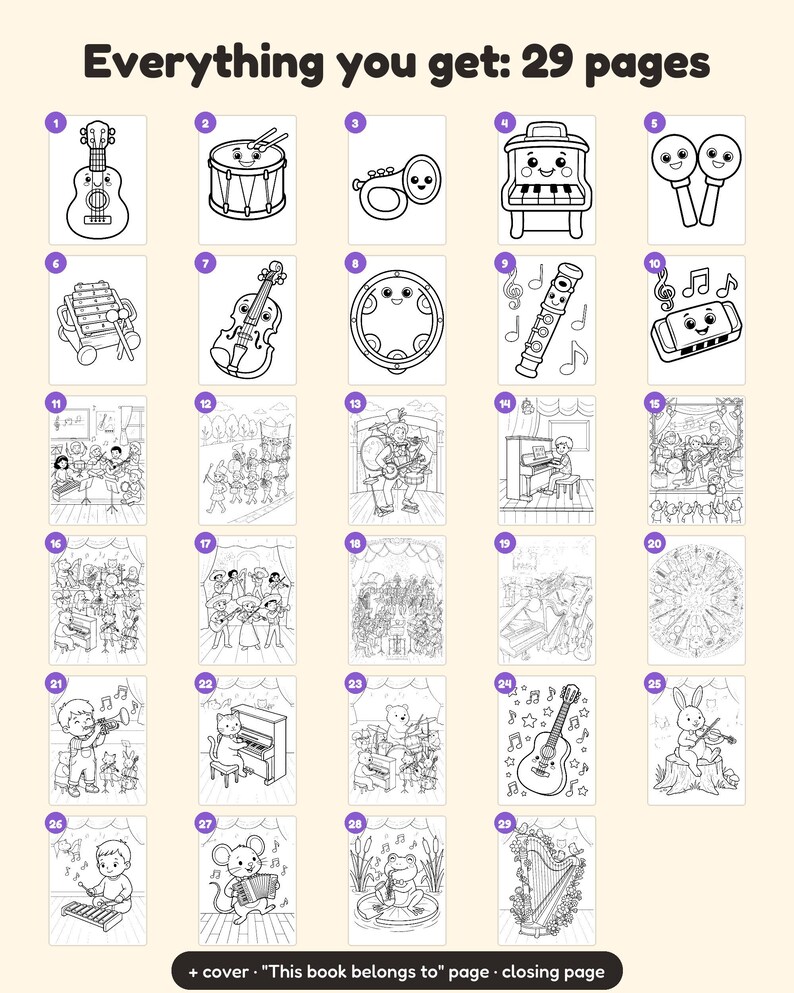 Everything you get: 29 pages

1

2

3

4

5

6

7

8

9

10

11

12

13

14

15

16

17

18

19

20

21

22

23

24

25

26

27

28

29

+ cover · "This book belongs to" page · closing page