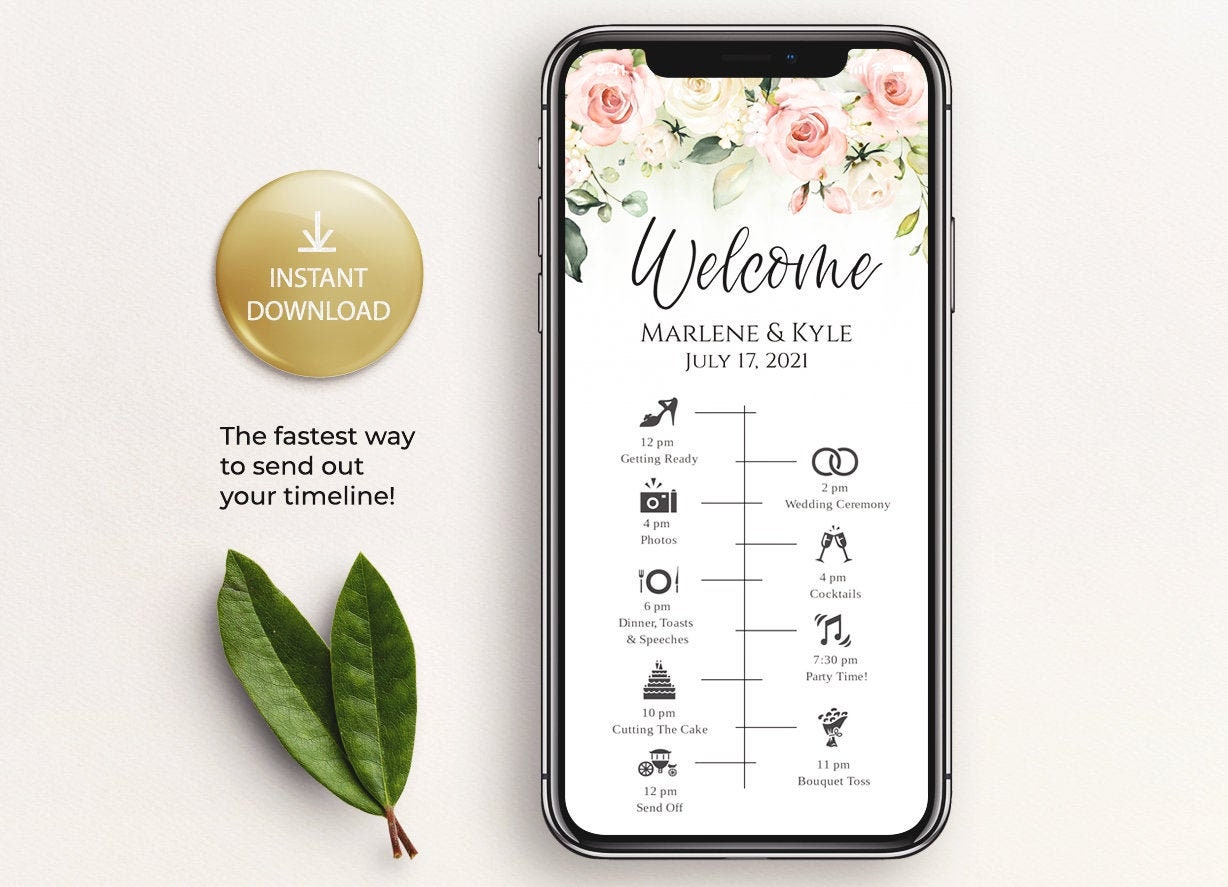 INSTANT DOWNLOAD

The fastest way to send out your timeline!

Welcome

MARLENE & KYLE
JULY 17, 2021

12 pm
Getting Ready

2 pm
Wedding Ceremony

4 pm
Photos

4 pm
Cocktails

6 pm
Dinner, Toasts & Speeches

7:30 pm
Party Time!

10 pm
Cutting The Cake

11 pm
Bouquet Toss

12 pm
Send Off