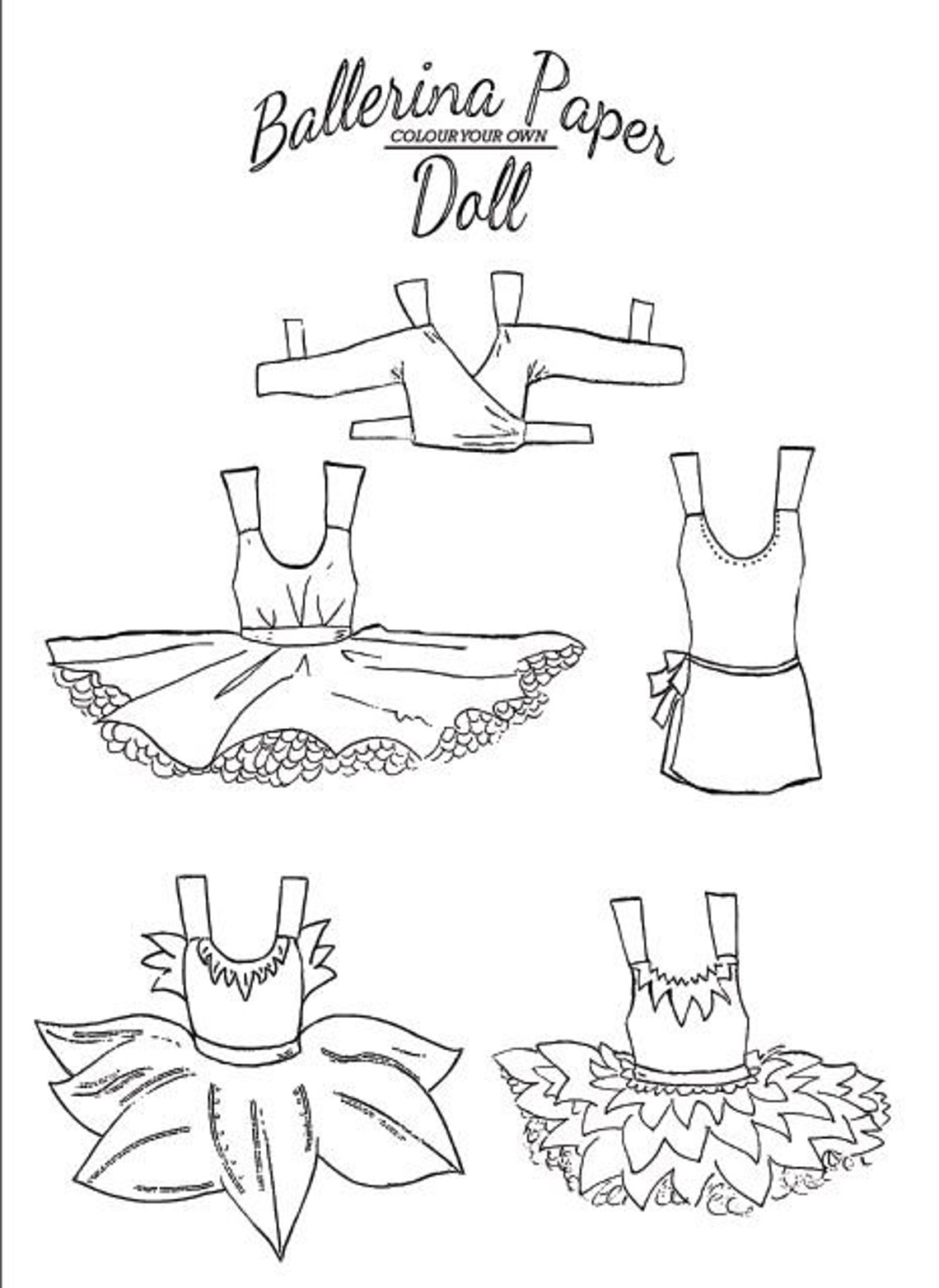 Ballerina Paper
COLOUR YOUR OWN
Doll