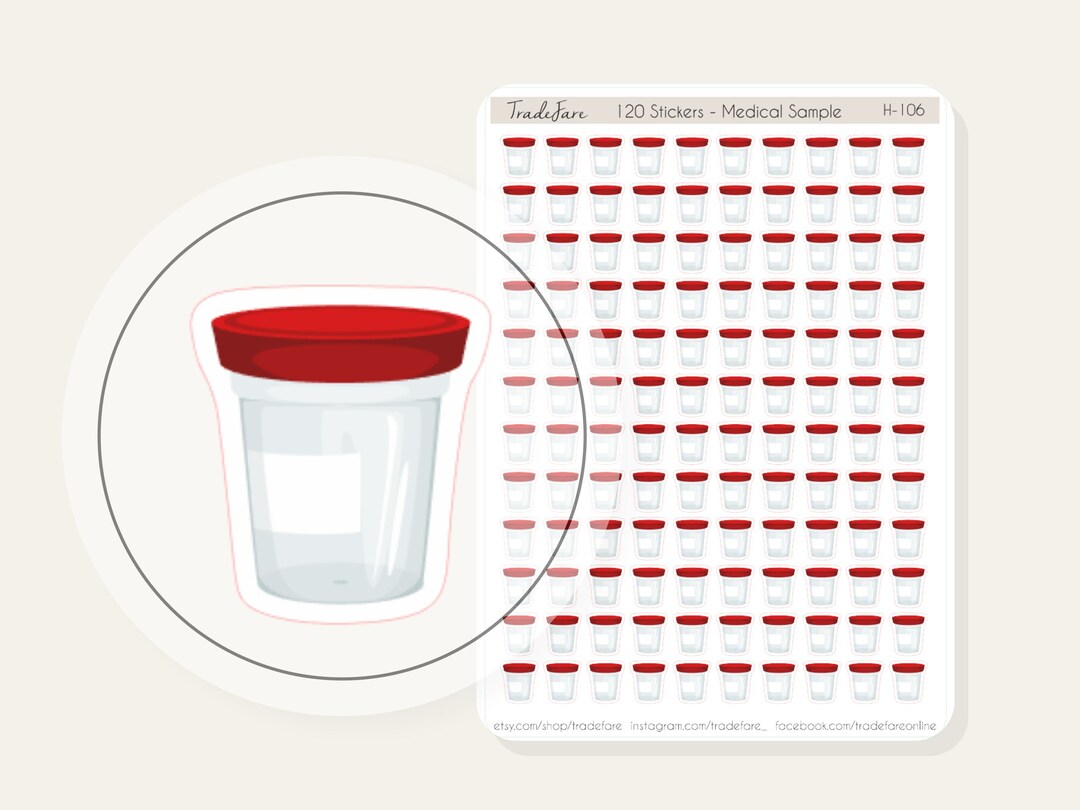 TradeFare 120 Stickers - Medical Sample H-106

etsy.com/shop/tradefare instagram.com/tradefare_ facebook.com/tradefareonline